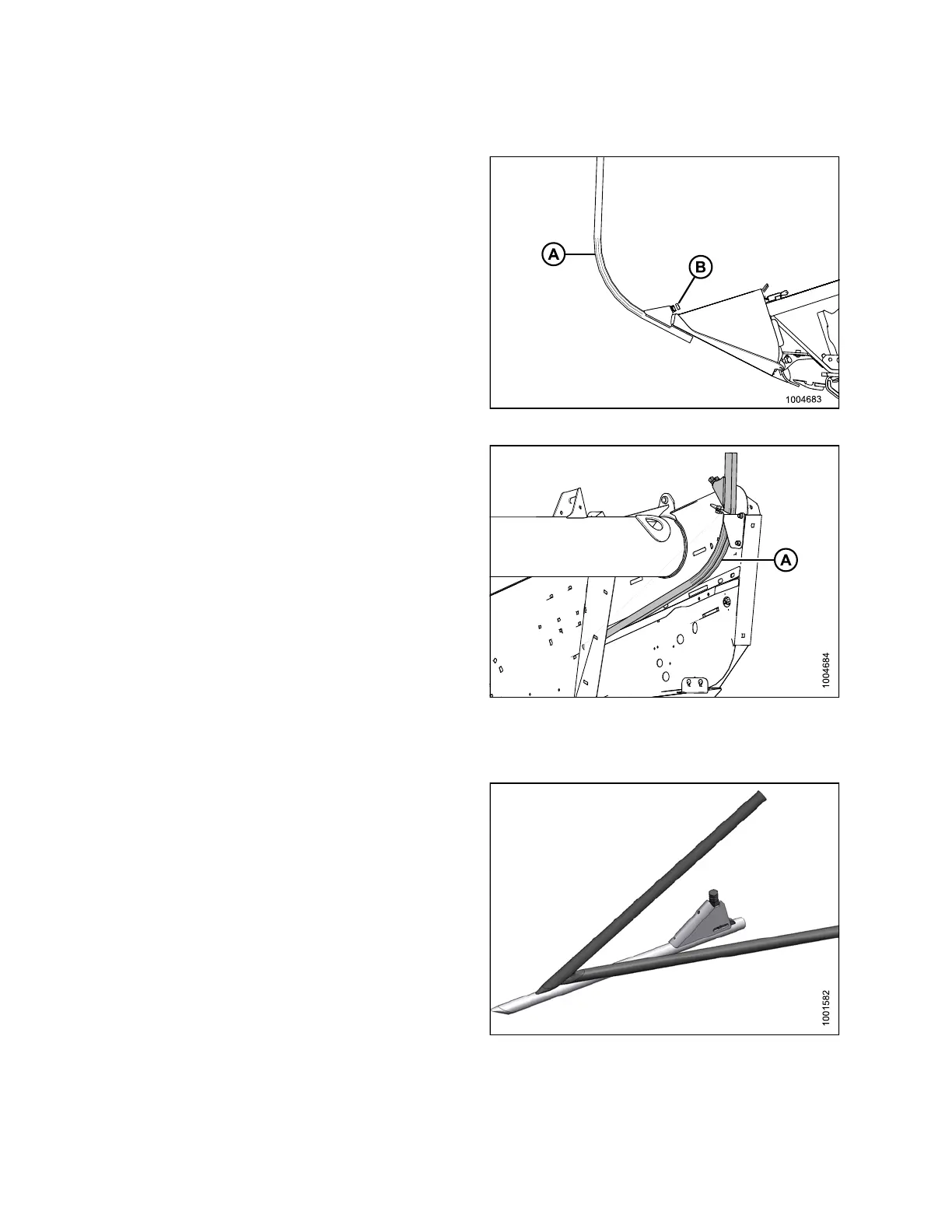 A

B

1004683

A

1004684

1001582