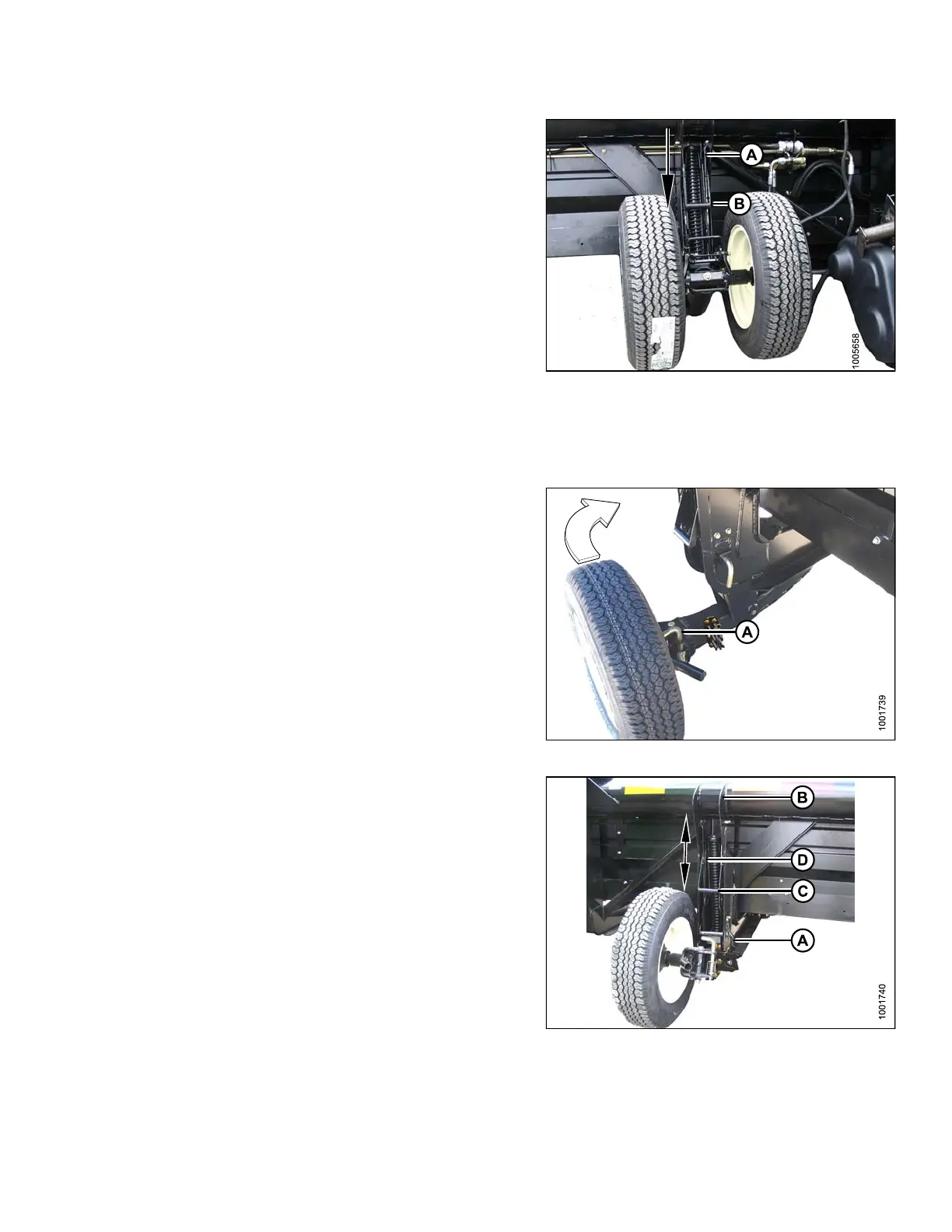 A
B
1005658

A
1001739

B
D
C
A
1001740