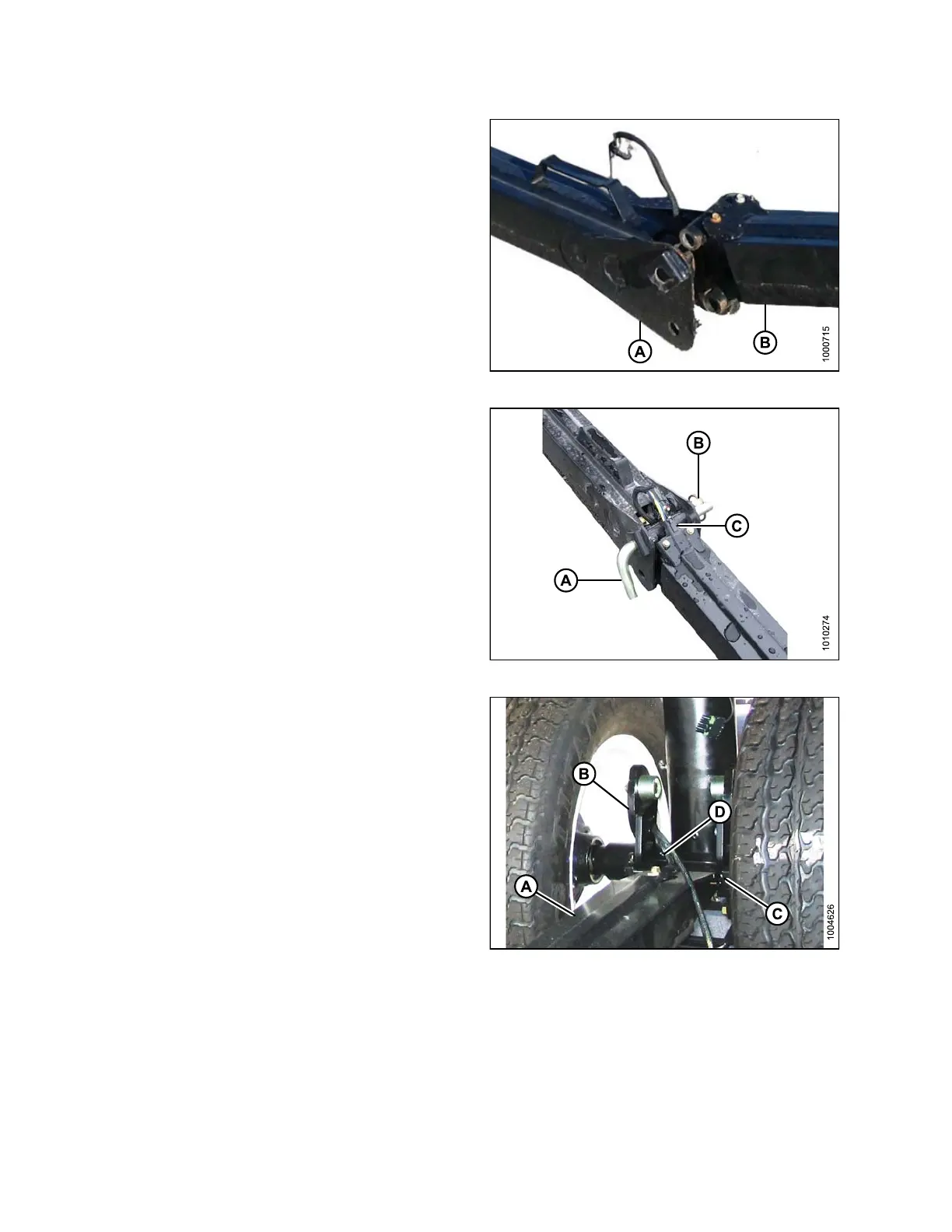 A
B
1000715

B
C
A
1010274

B
D
A
C
1004626