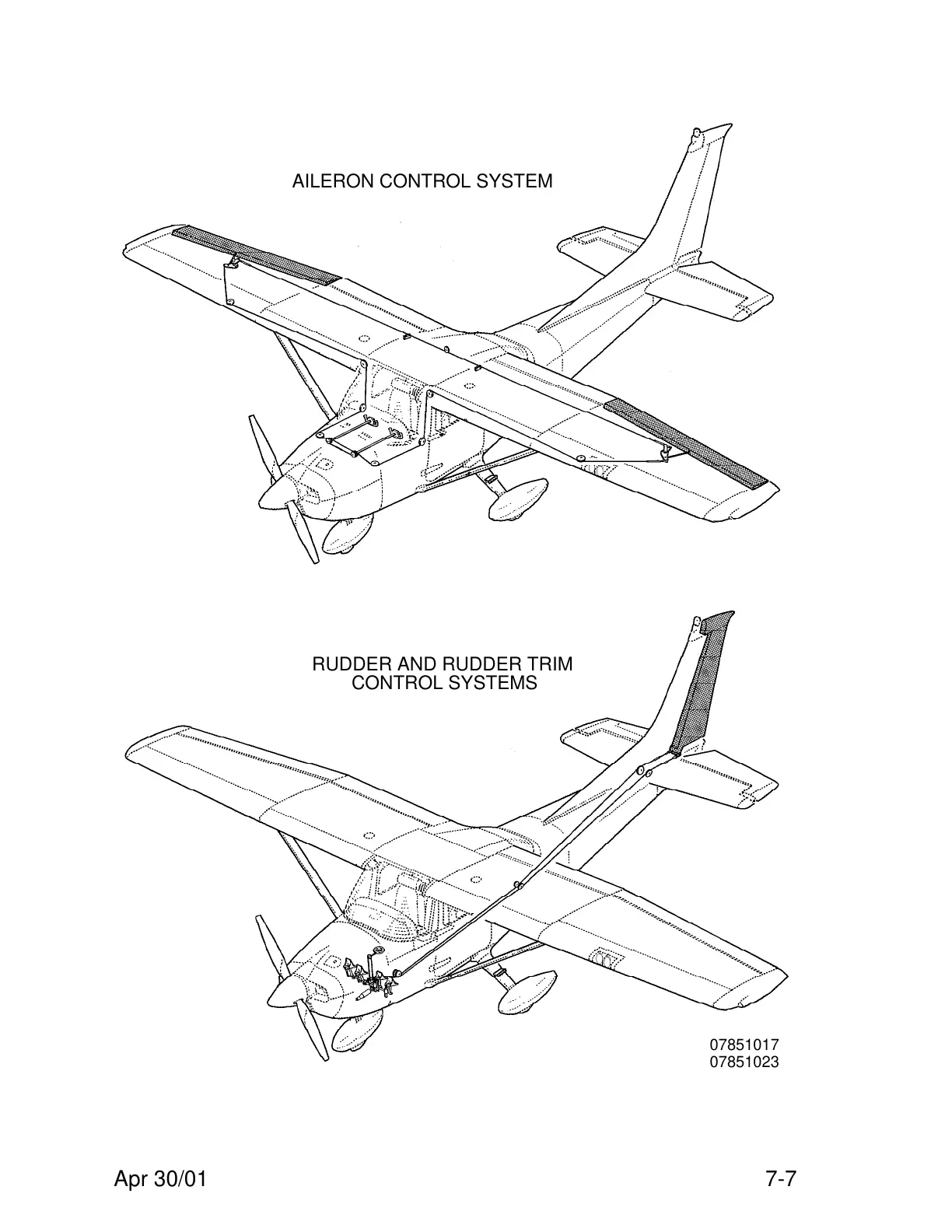 AILERON CONTROL SYSTEM

RUDDER AND RUDDER TRIM CONTROL SYSTEMS

07851017
07851023

Apr 30/01

7-7