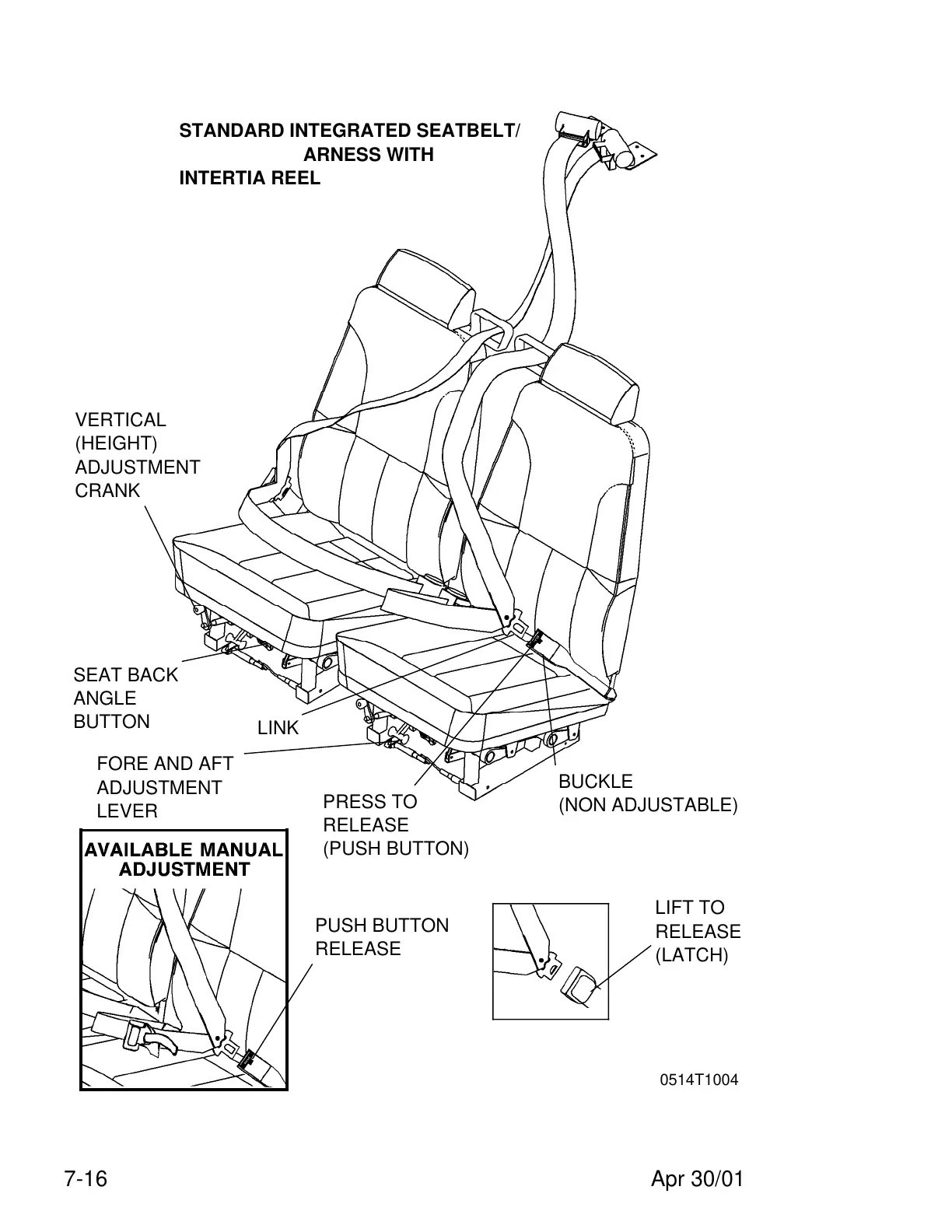 STANDARD INTEGRATED SEATBELT/ ARNESS WITH INTERTIA REEL

VERTICAL (HEIGHT) ADJUSTMENT CRANK

SEAT BACK ANGLE BUTTON

LINK

FORE AND AFT ADJUSTMENT LEVER

PRESS TO RELEASE (PUSH BUTTON)

BUCKLE (NON ADJUSTABLE)

AVAILABLE MANUAL ADJUSTMENT

PUSH BUTTON RELEASE

LIFT TO RELEASE (LATCH)

0514T1004

7-16

Apr 30/01