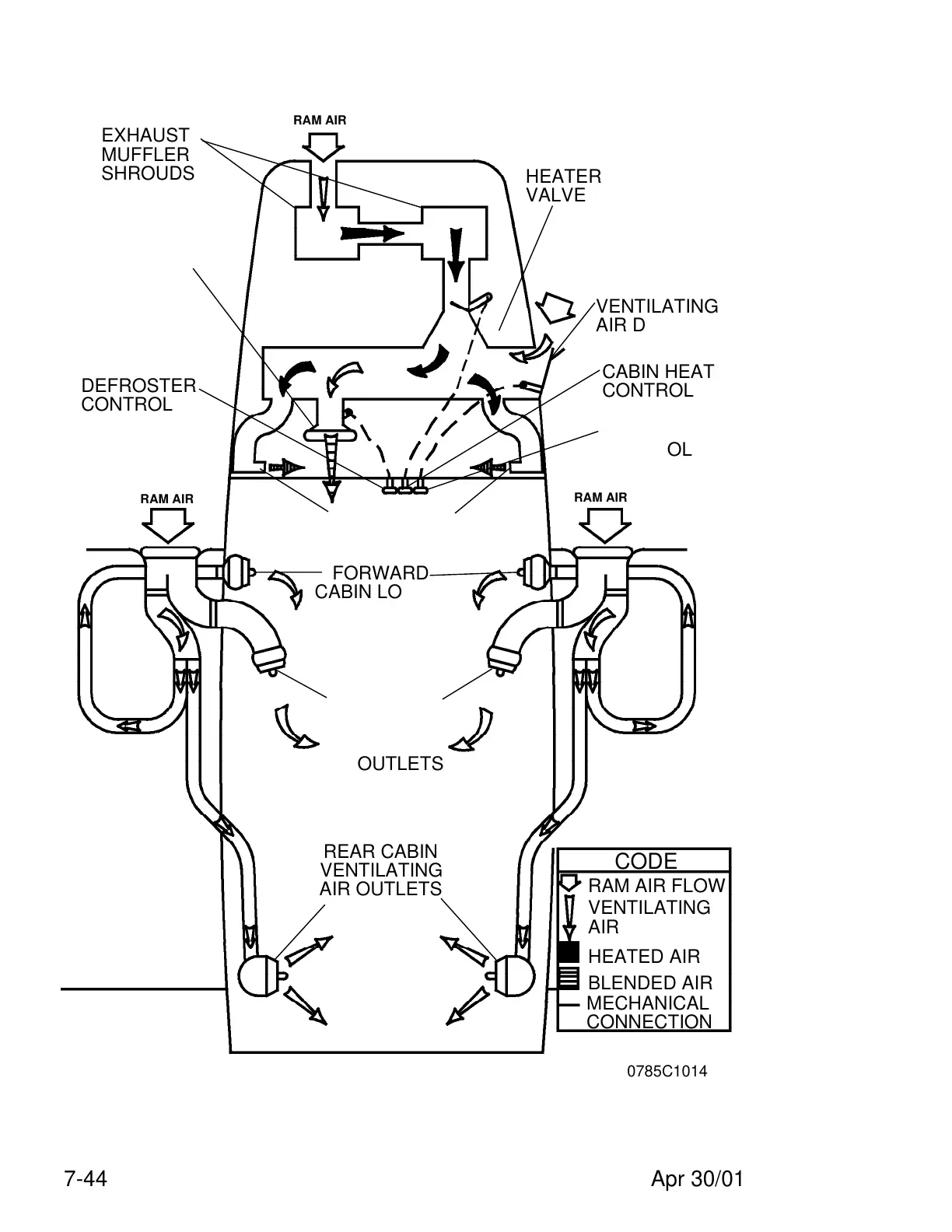 RAM AIR

EXHAUST MUFFLER SHROUDS

HEATER VALVE

VENTILATING AIR D

DEFROSTER CONTROL

CABIN HEAT CONTROL

OL

RAM AIR

RAM AIR

FORWARD CABIN LO

OUTLETS

REAR CABIN VENTILATING AIR OUTLETS

CODE
RAM AIR FLOW
VENTILATING AIR
HEATED AIR
BLENDED AIR
MECHANICAL CONNECTION

0785C1014

7-44

Apr 30/01