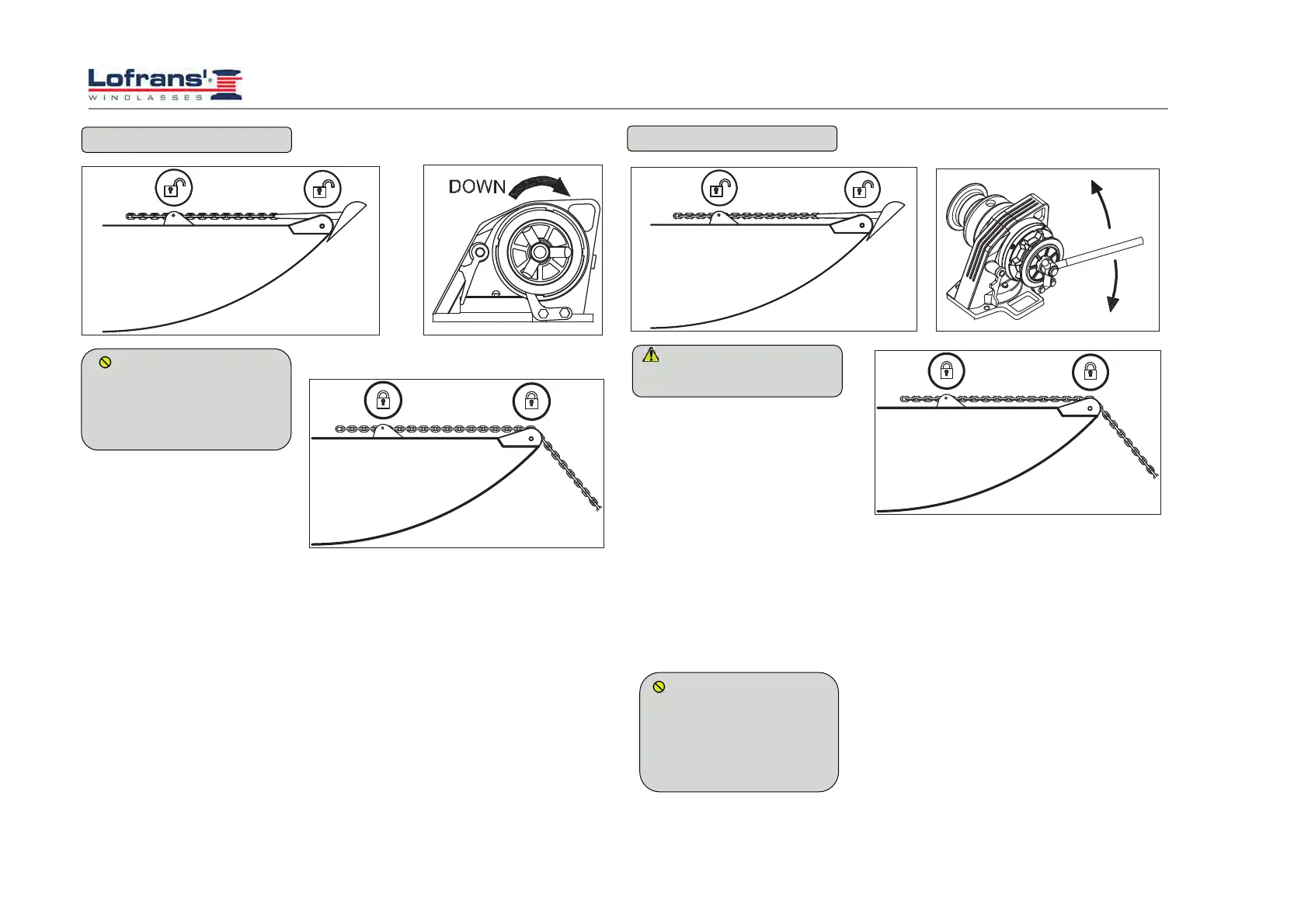 Lofrans'®
WINDLASSES

DOWN