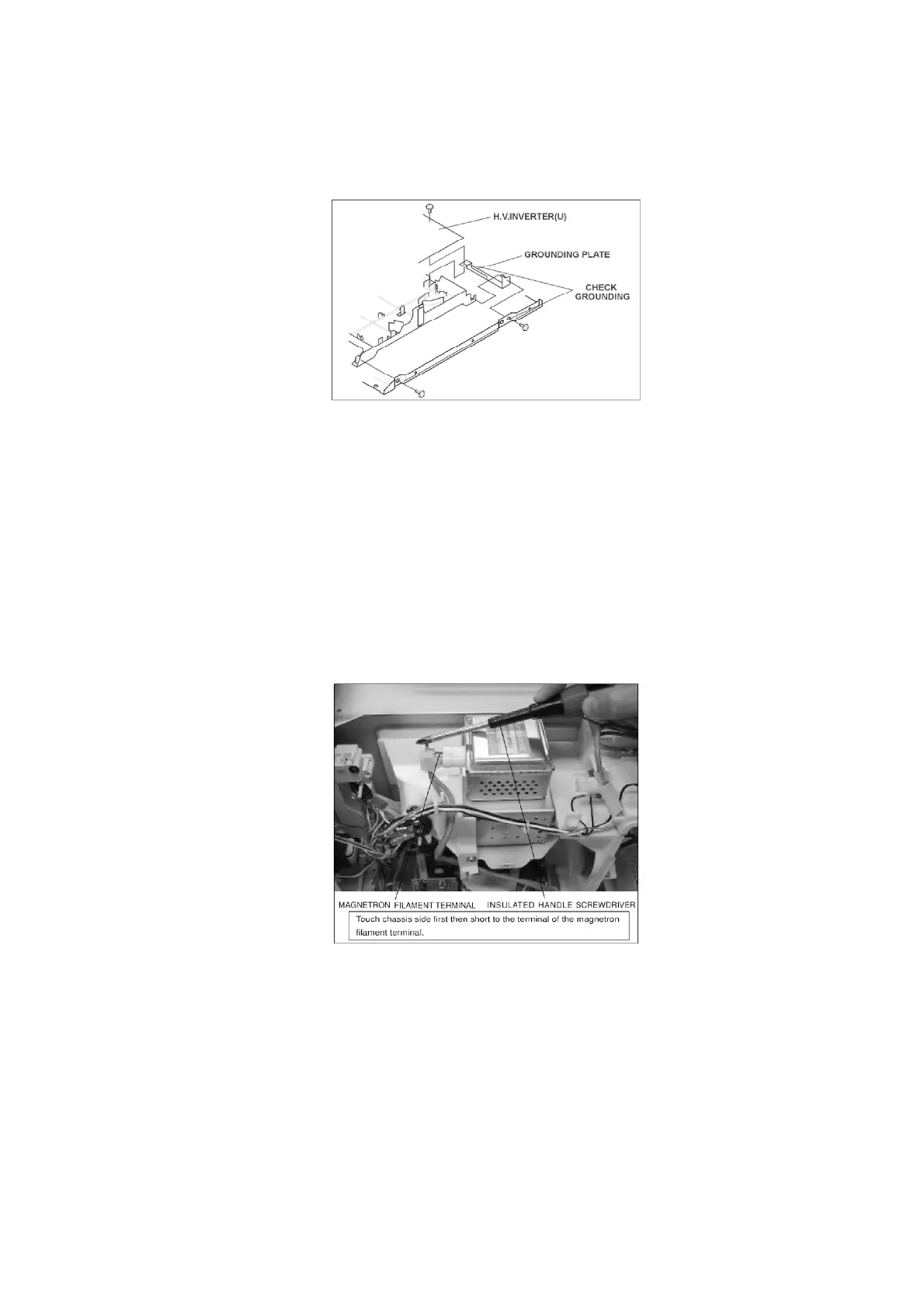 H.V.INVERTER(U)

GROUNDING PLATE

CHECK GROUNDING

MAGNETRON FILAMENT TERMINAL

INSULATED HANDLE SCREWDRIVER

Touch chassis side first then short to the terminal of the magnetron filament terminal.