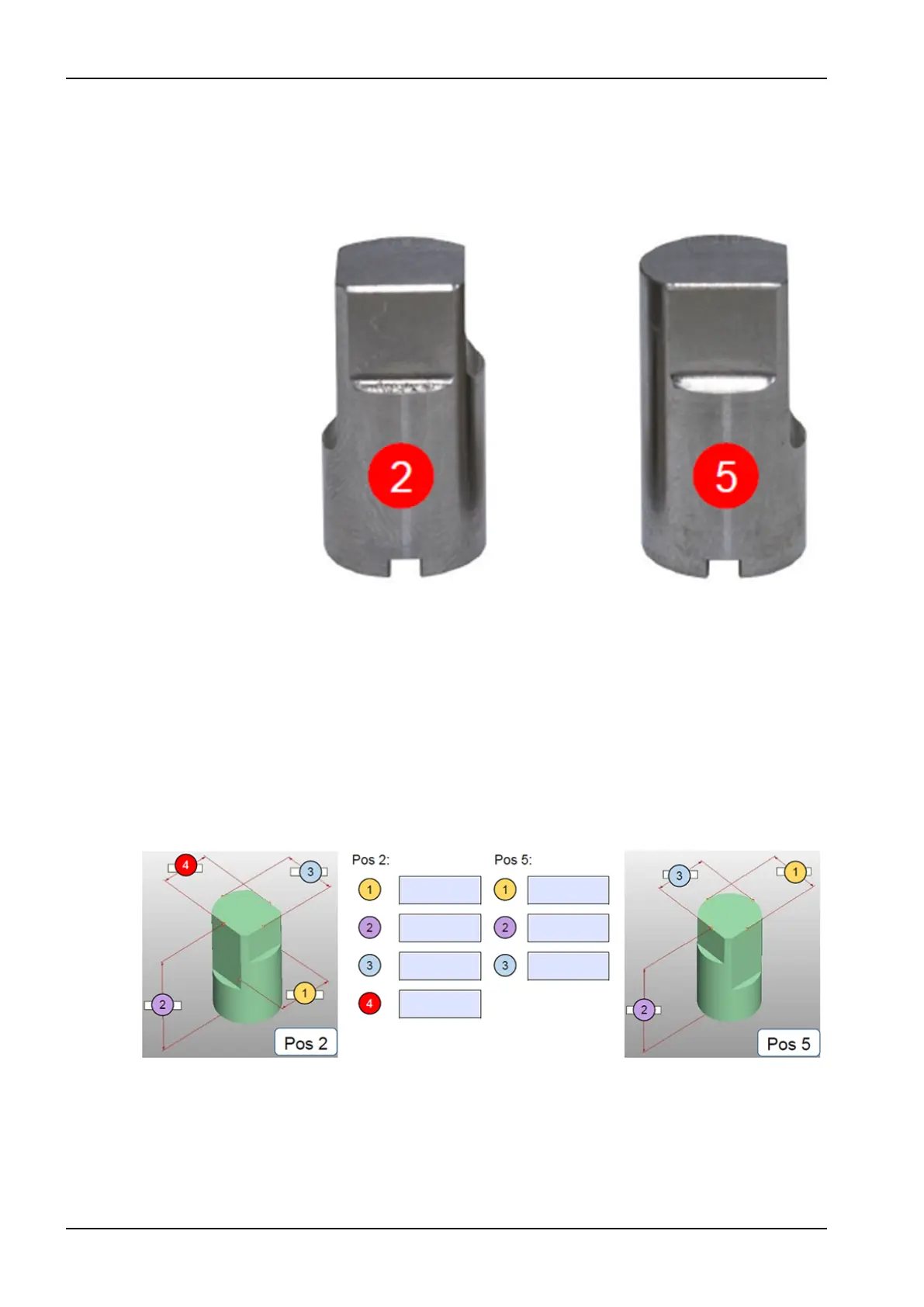 2

5

4

3

2

1

Pos 2

Pos 2:

1

2

3

4

Pos 5:

1

2

3

3

1

2

Pos 5