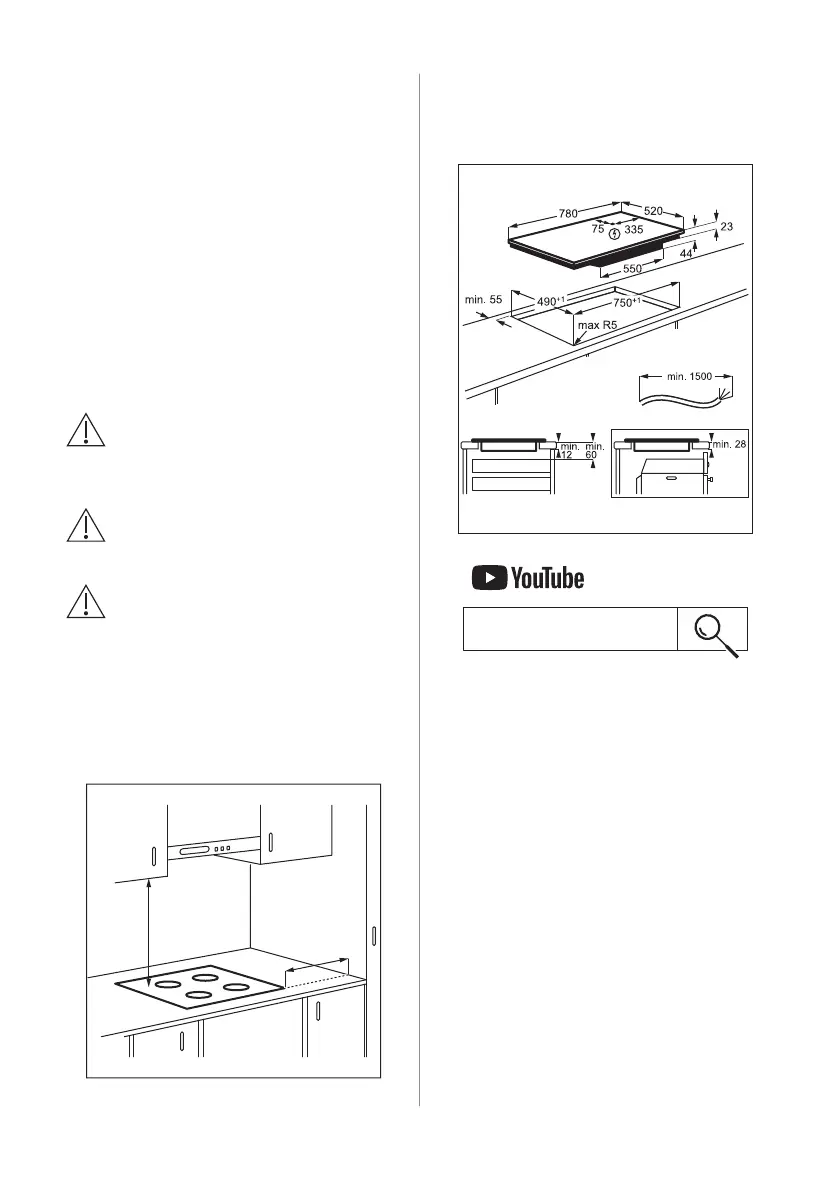 780

520

75

335

23

44

550

min. 55

$490^{+1}$

$750^{+1}$

max R5

min. 1500

min. 12

min. 60

min. 28

YouTube