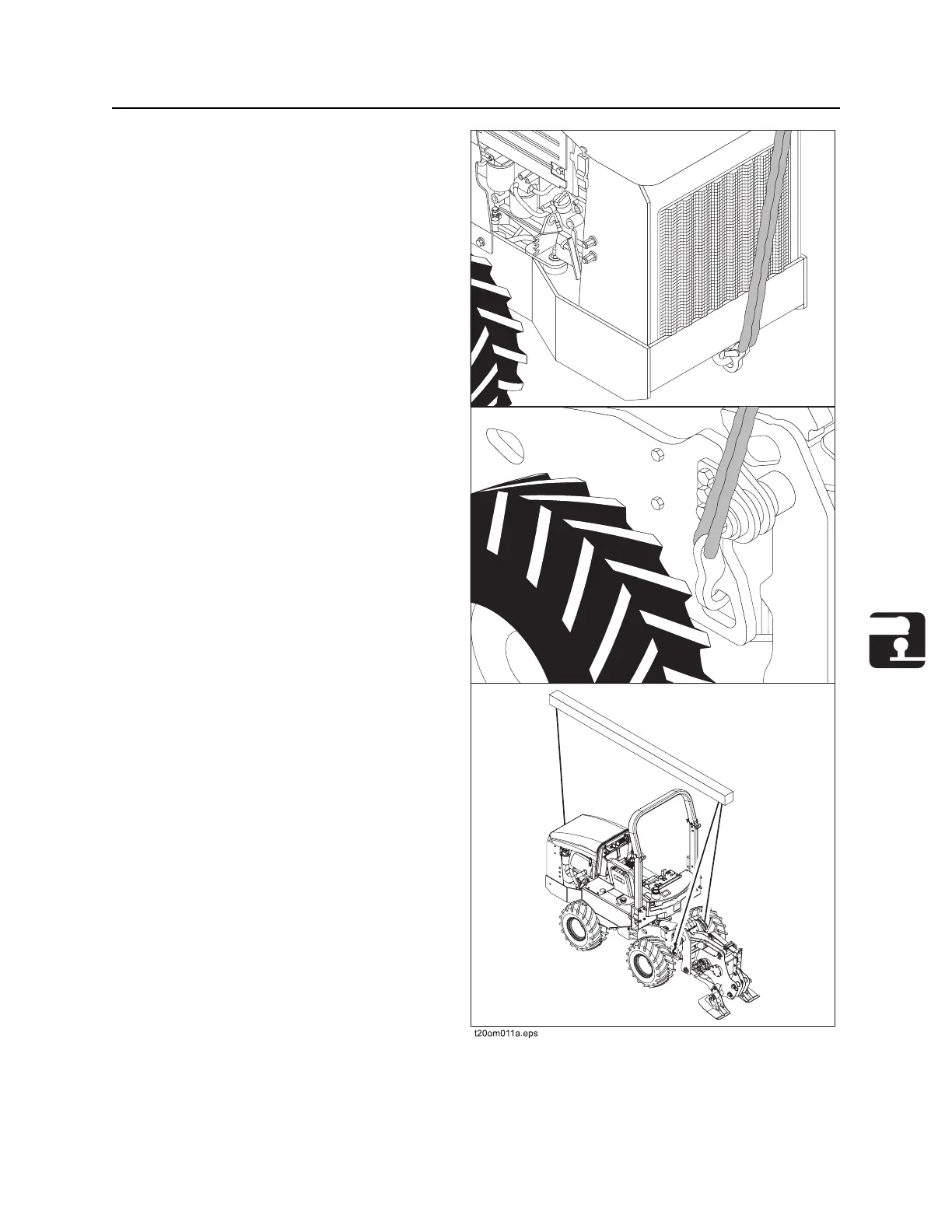 t20om011a.eps