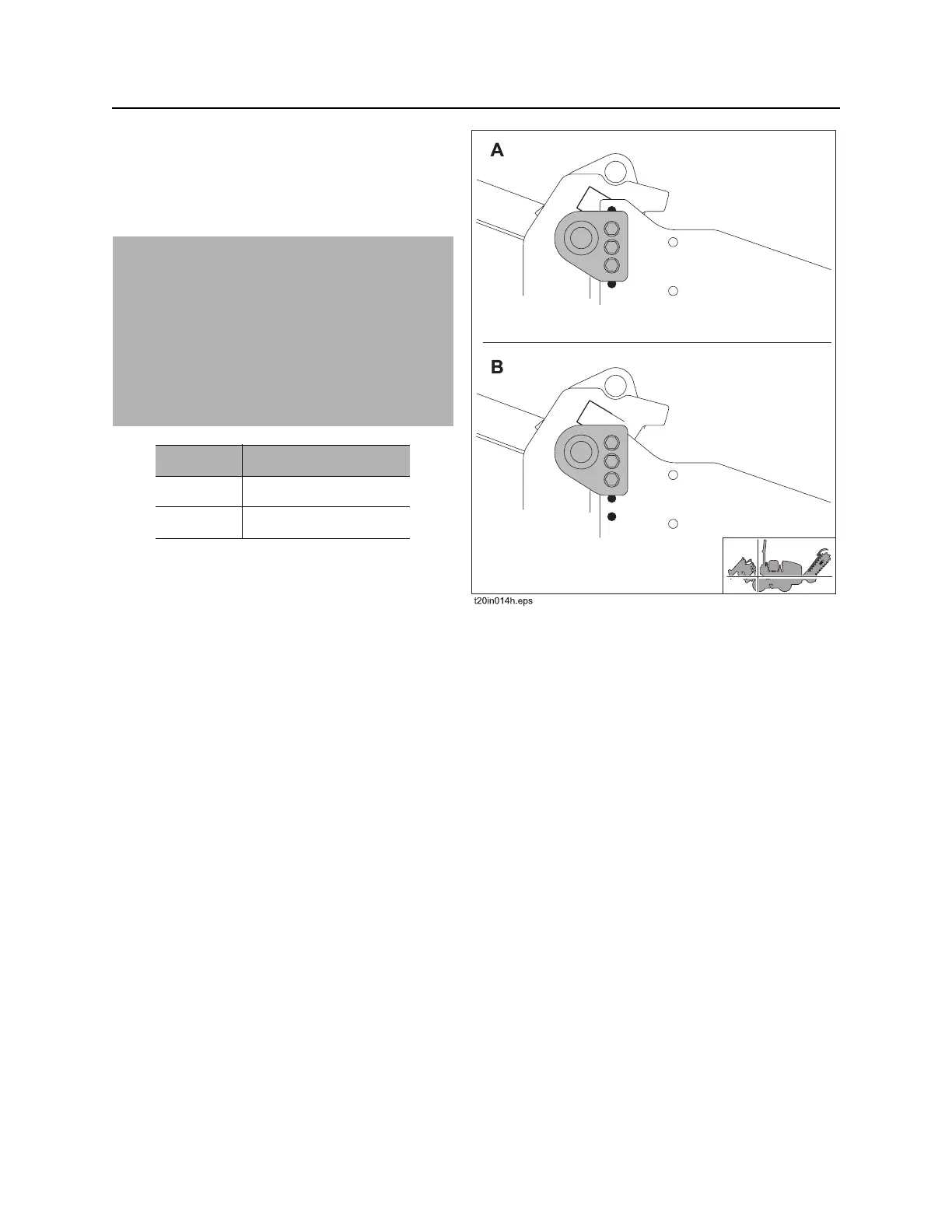 A

B

t20in014h.eps