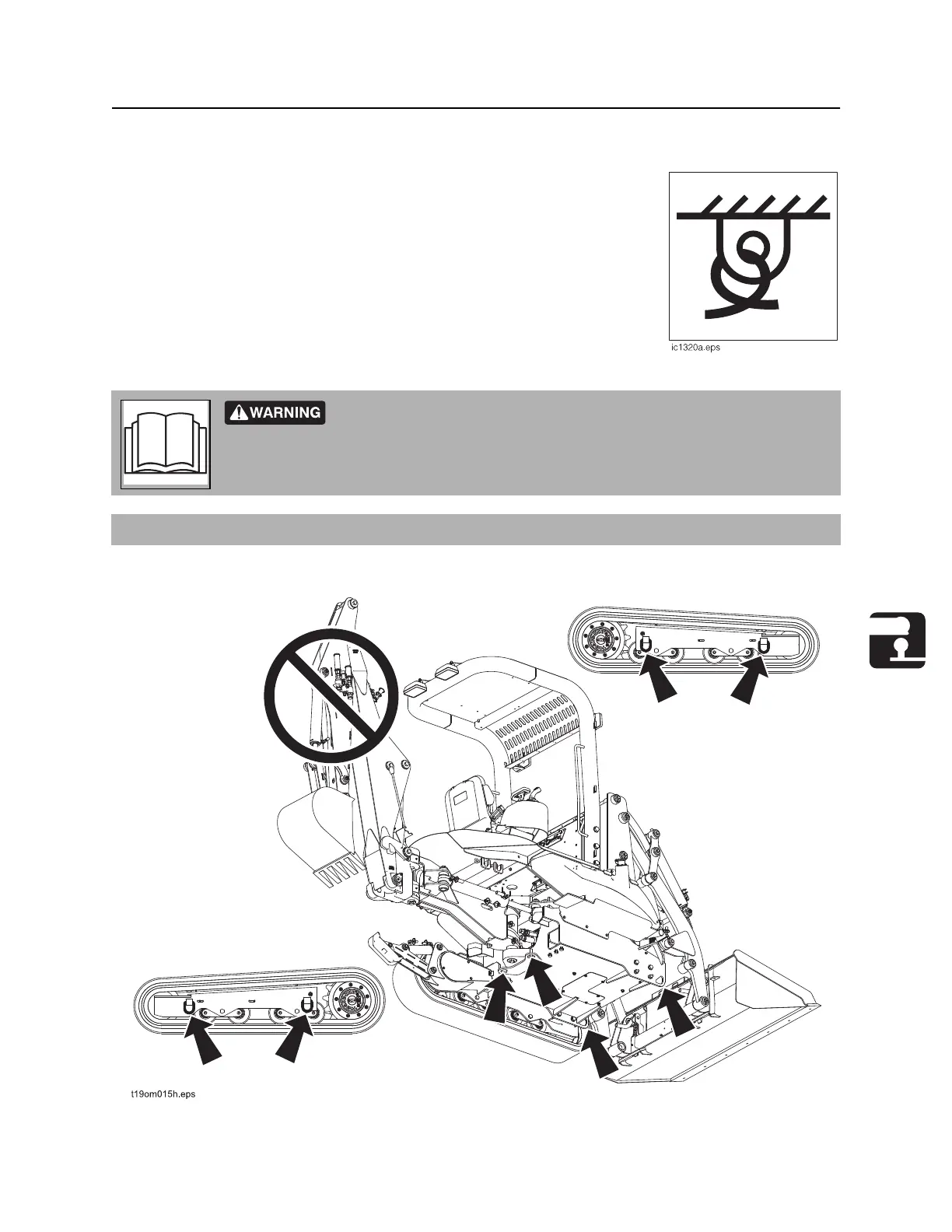 ic1320a.eps

WARNING

t19om015h.eps