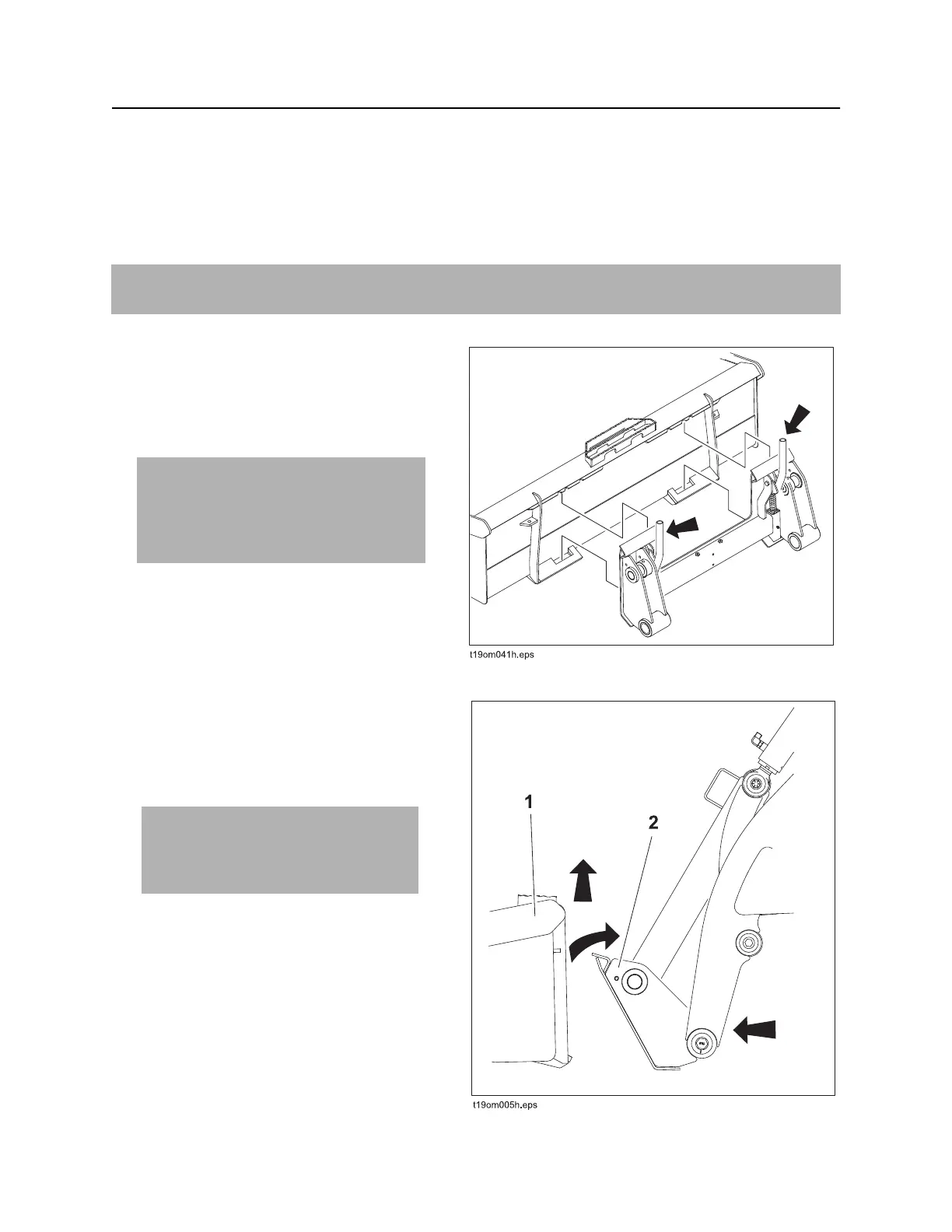 t19om041h.eps

1

2

t19om005h.eps