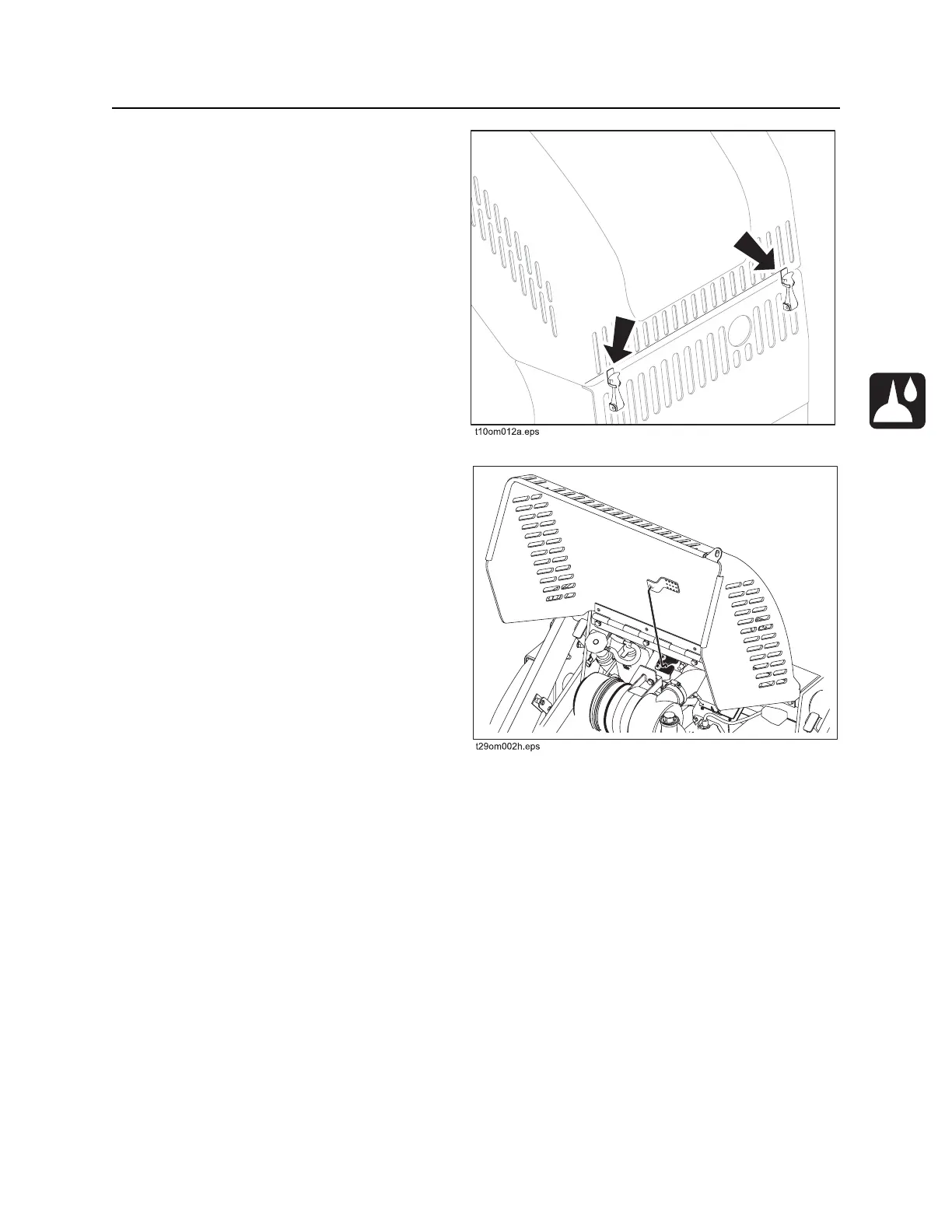 t10om012a.eps

t29om002h.eps