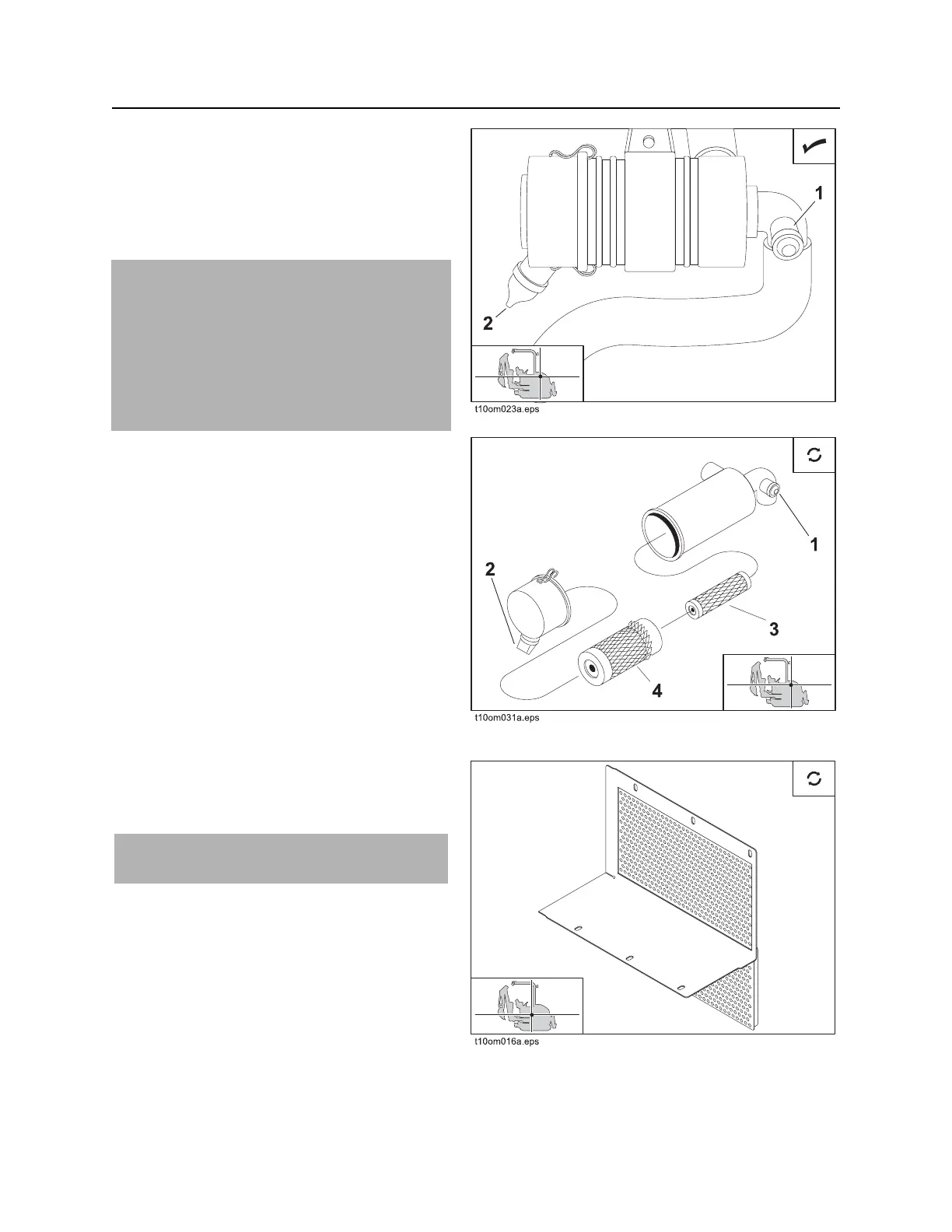 1

2

t10om023a.eps

1

2

3

4

t10om031a.eps

t10om016a.eps