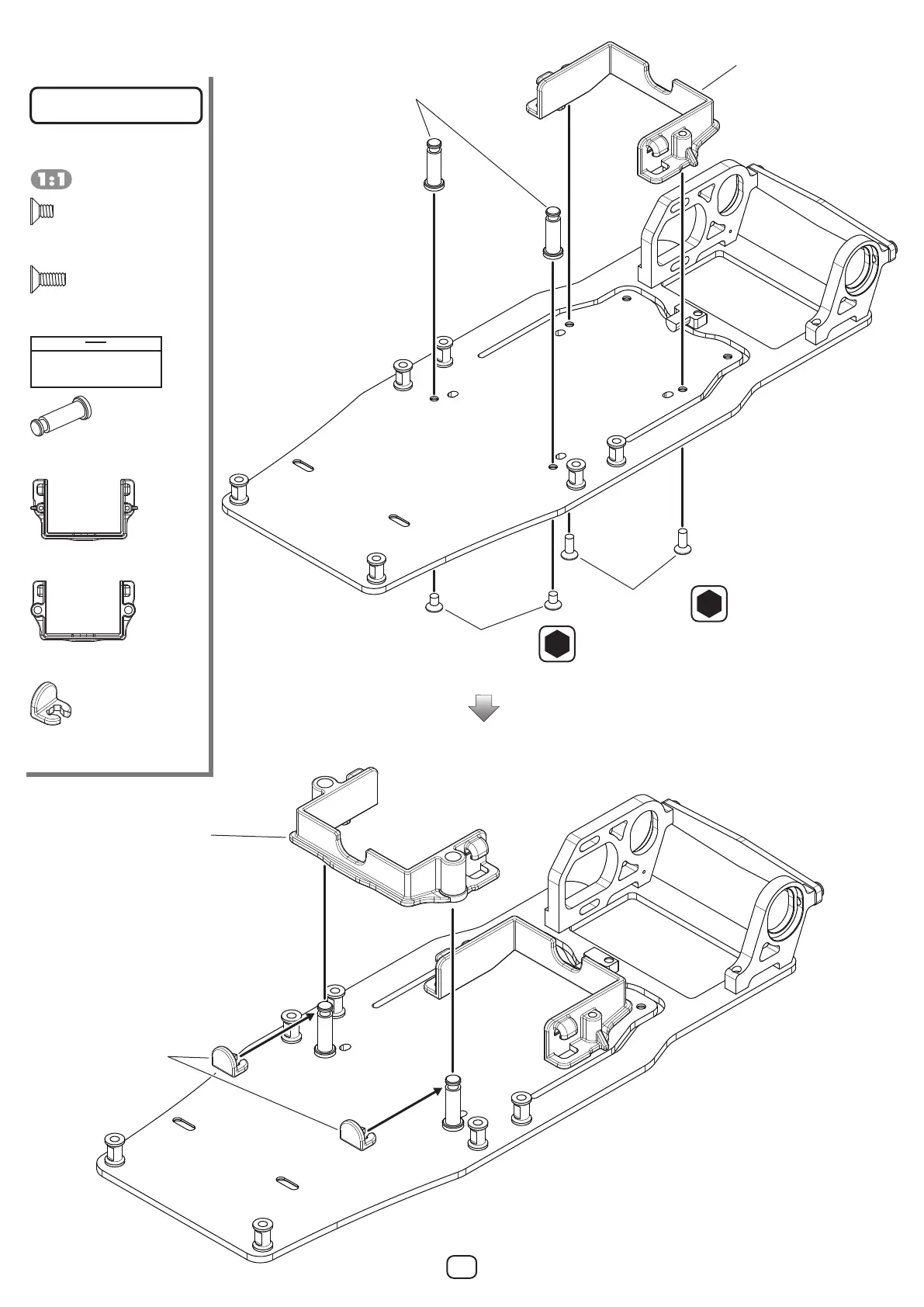 1:1