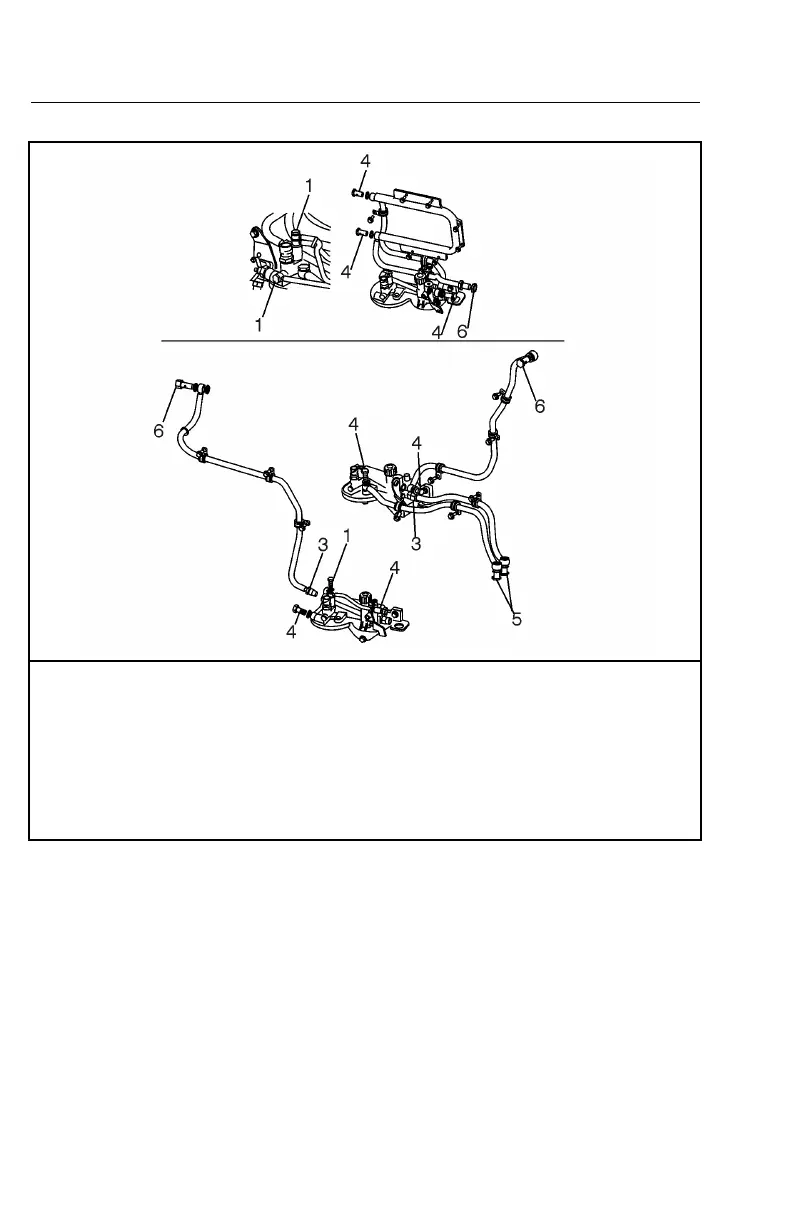 4
1
4
1
4
6
6
6
4
4
3
1
3
4
4
5