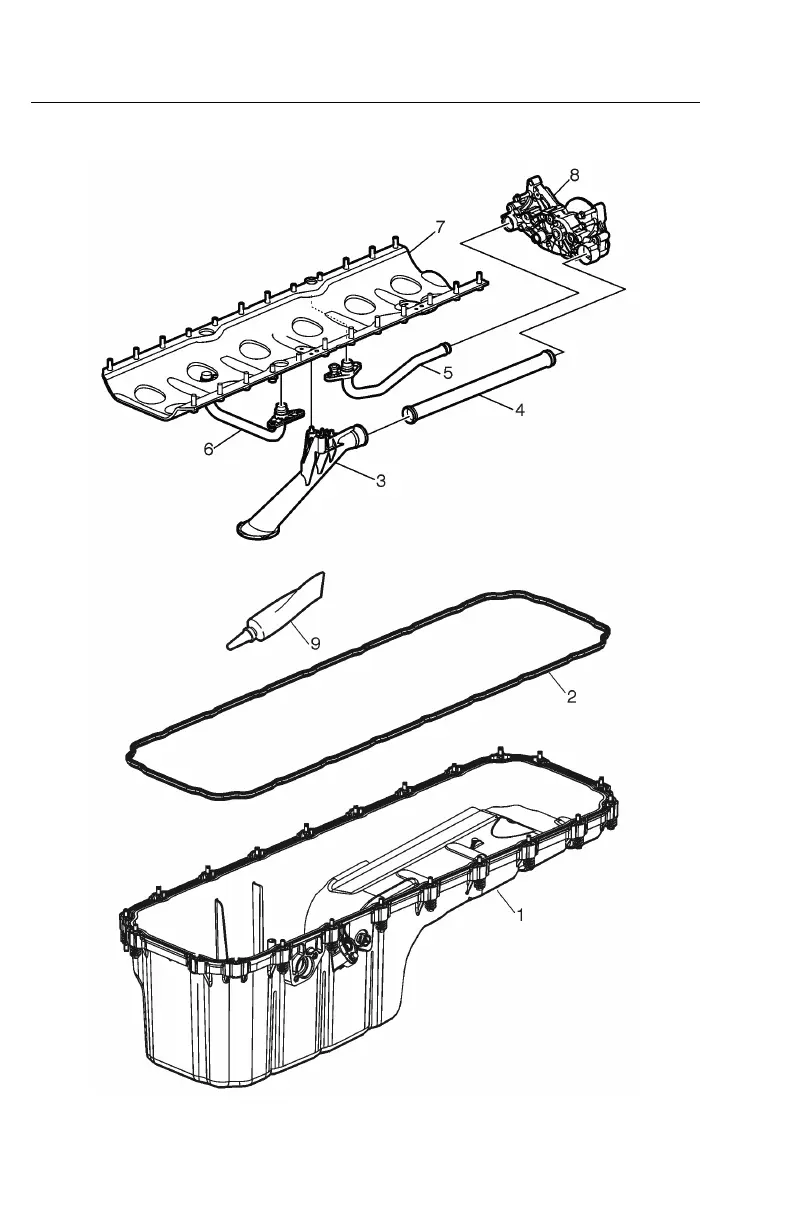 8

7

5

4

6

3

9

2

1