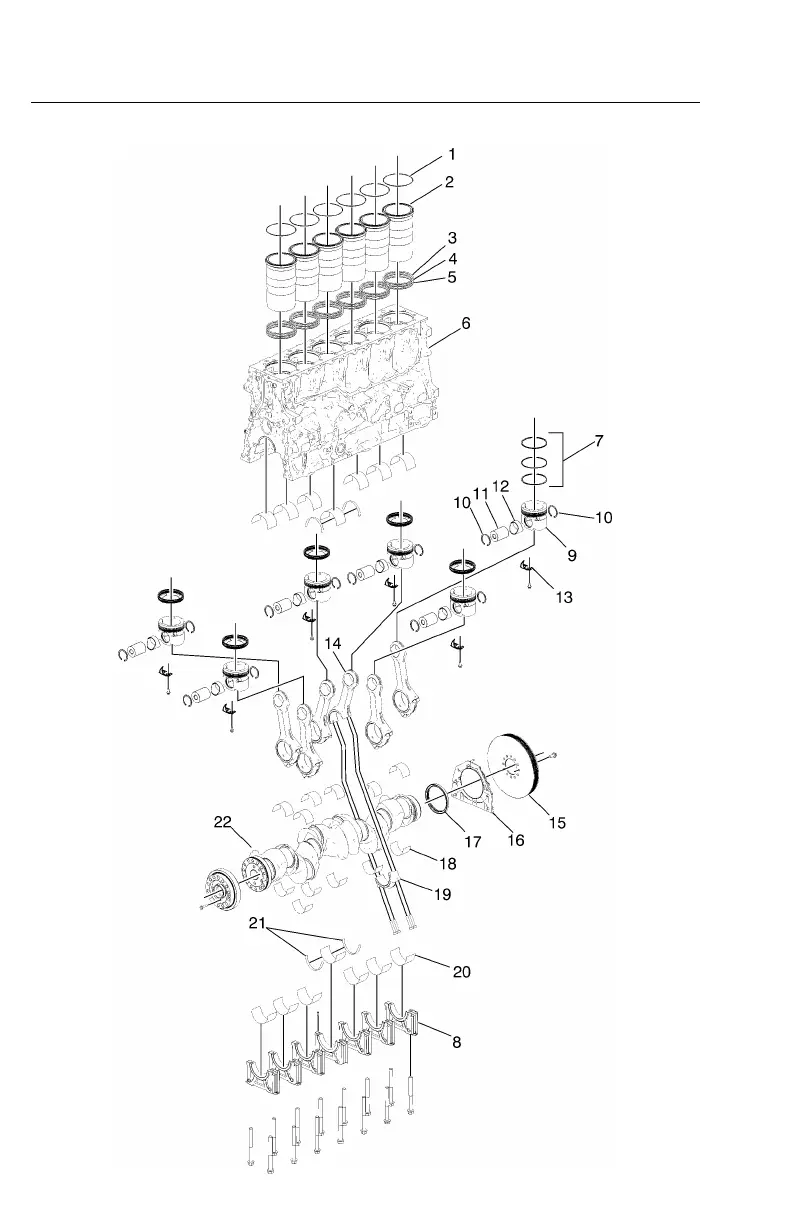 1
2
3
4
5
6
7
10 11 12
10
9
13
14
15
16
17
22
18
19
21
20
8