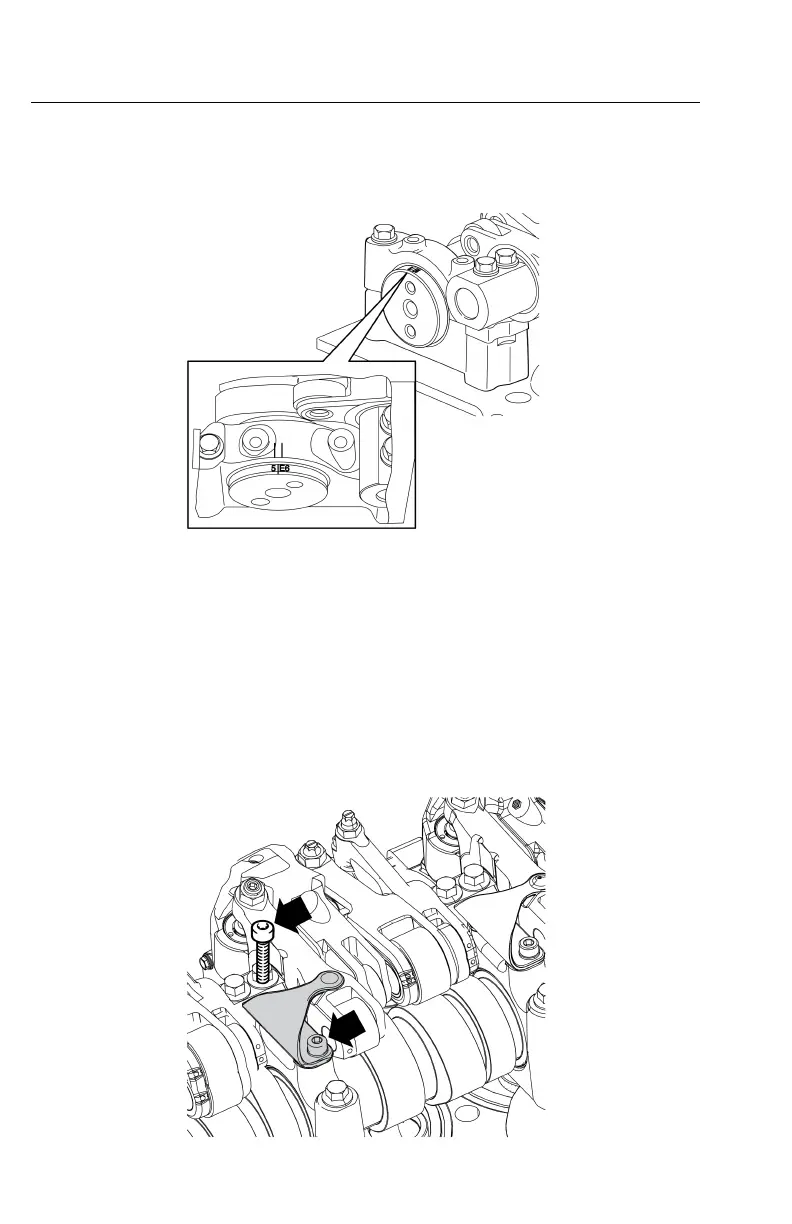 5|E6