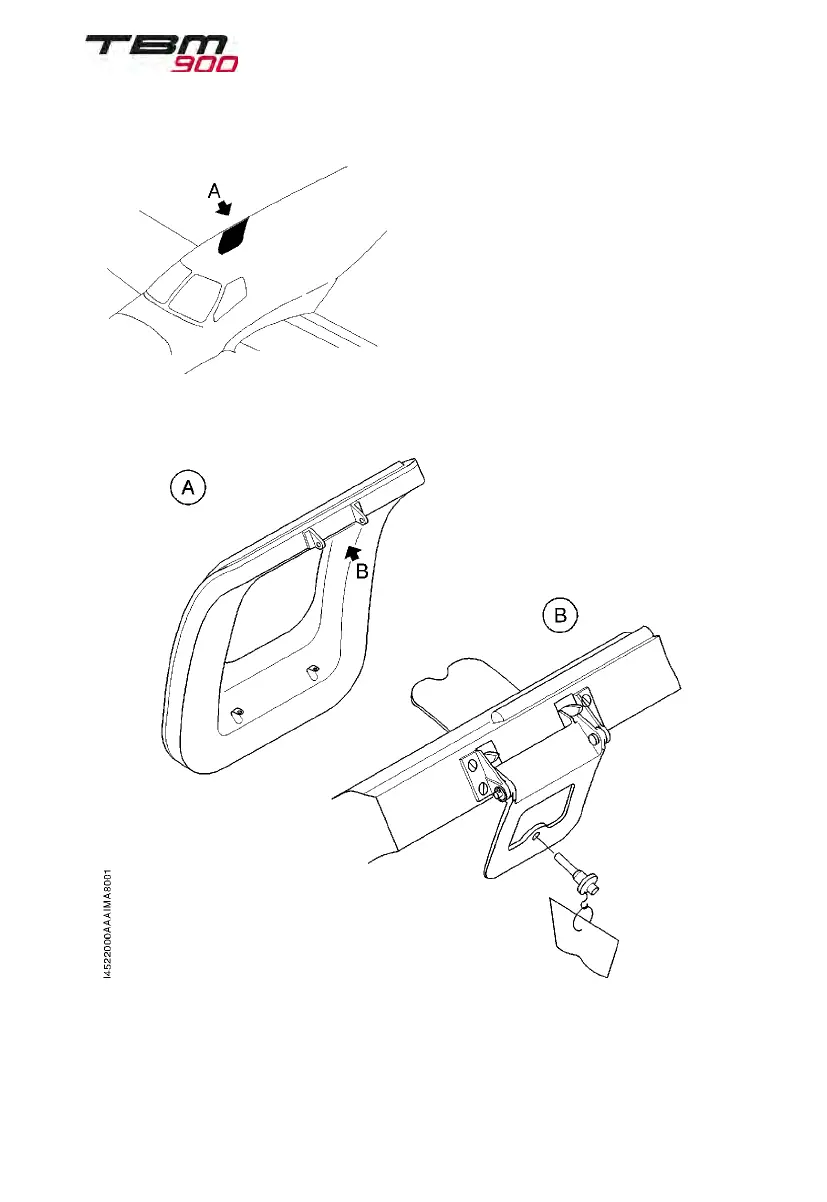 TBM 900

A

A

B

B

I4522000AAAIMA8001