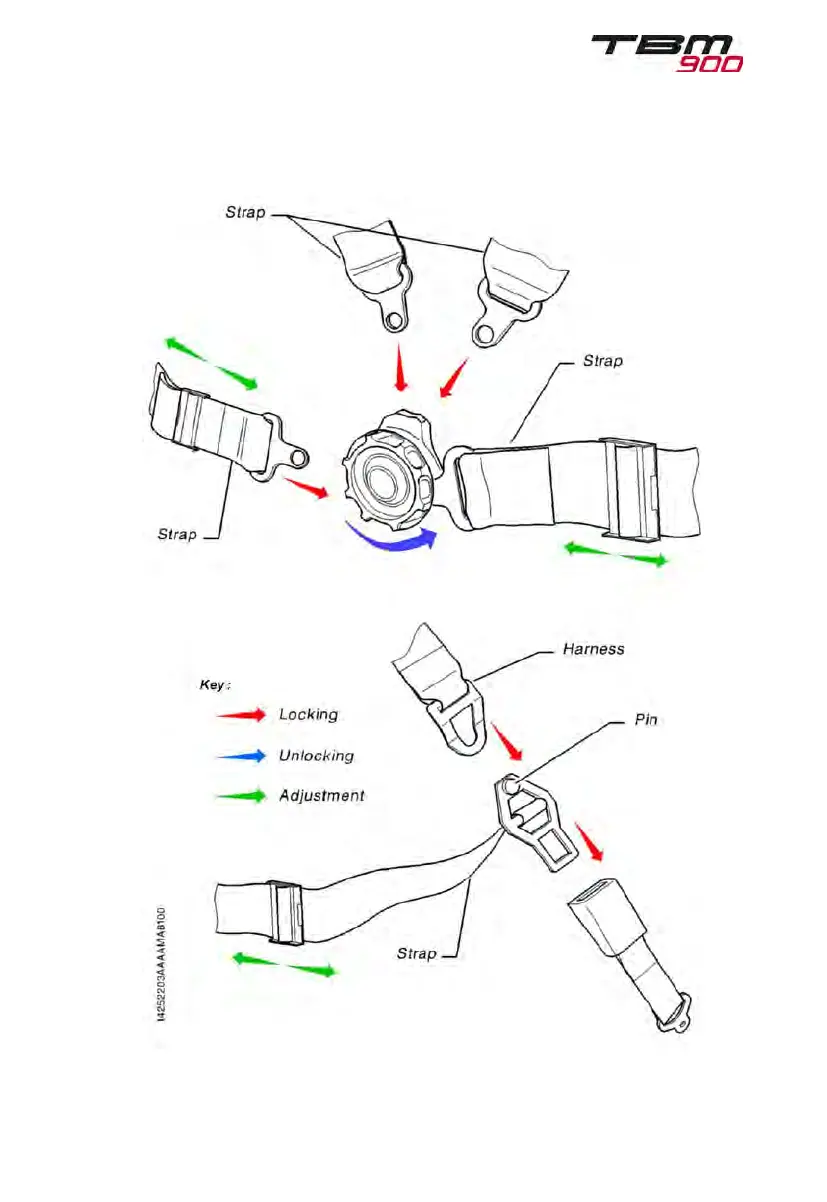 TBM 900

Strap

Strap

Strap

Harness

Key :

Locking

Unlocking

Adjustment

Pin

Strap

I4252203AAAAMA8100