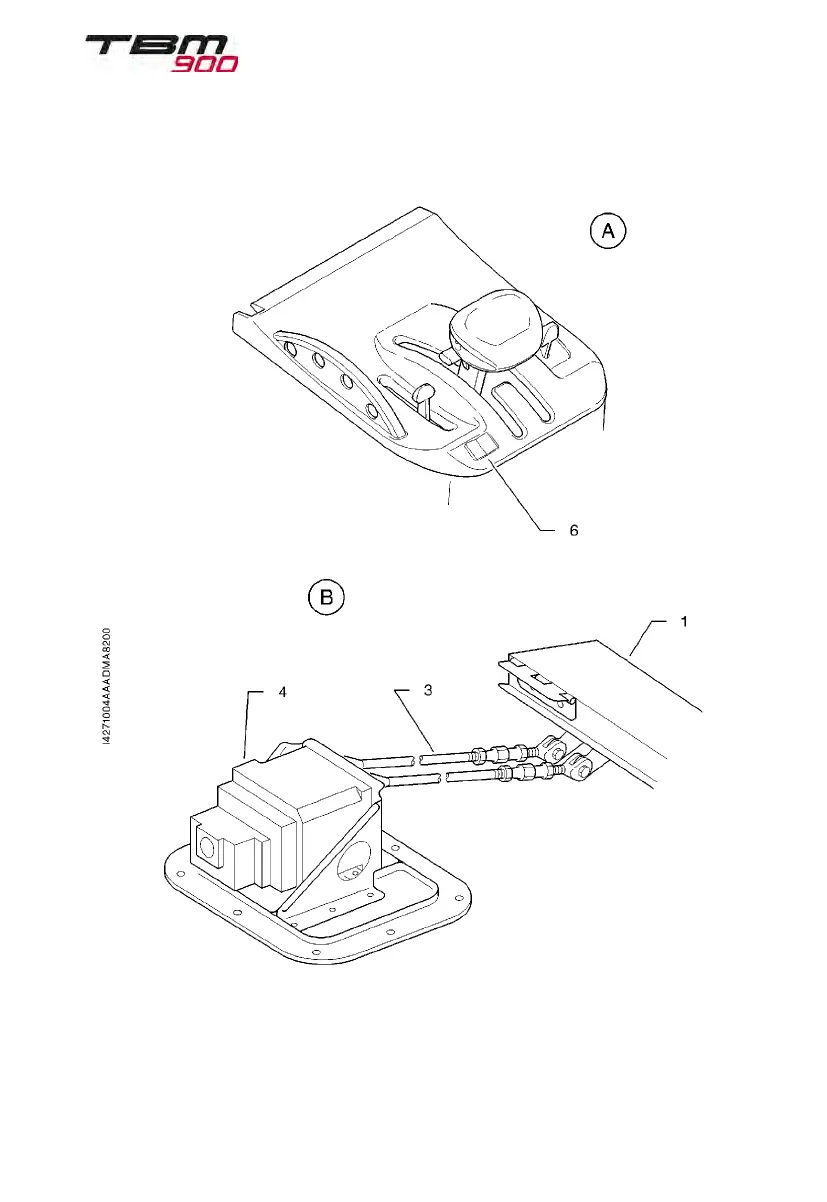 TBM 900

A

6

B

I4271004AAADMA8200

1

4

3