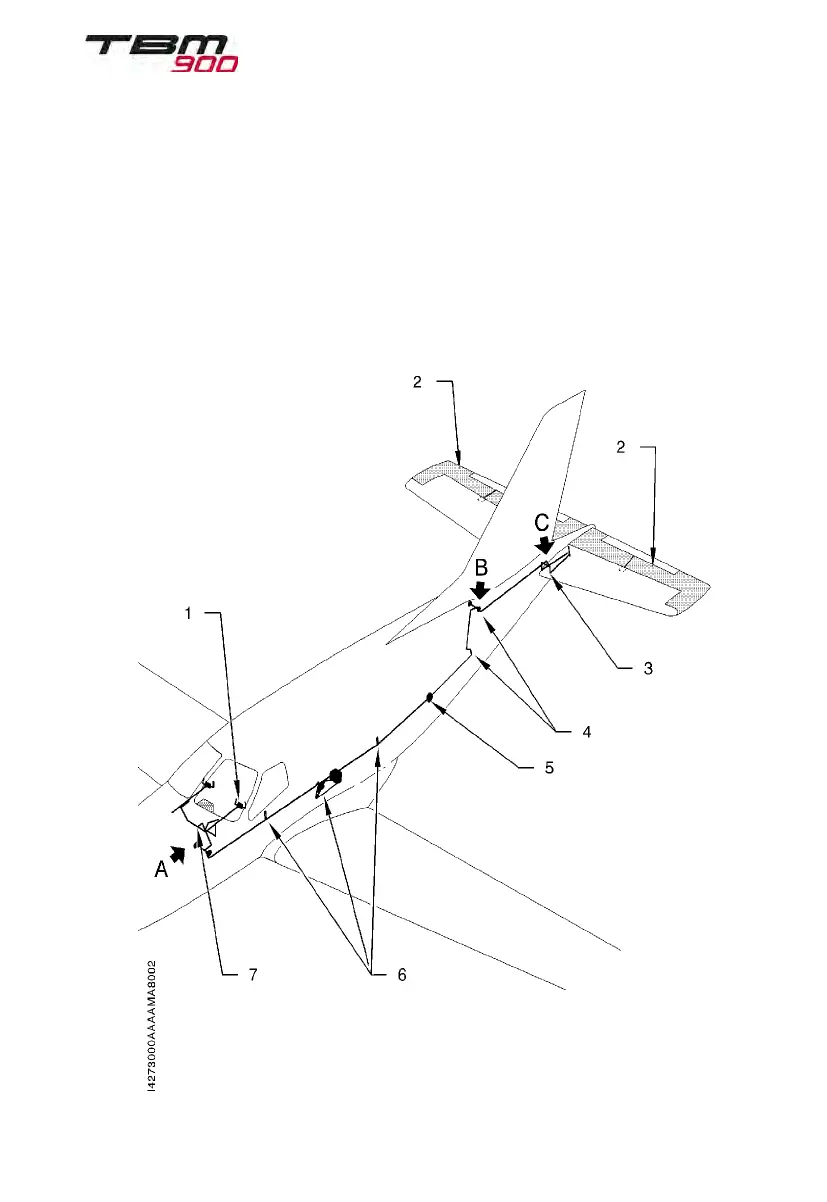 TBM 900

2
2
C
B
1
3
4
5
A
7
6

I4273000AAAAMA8002