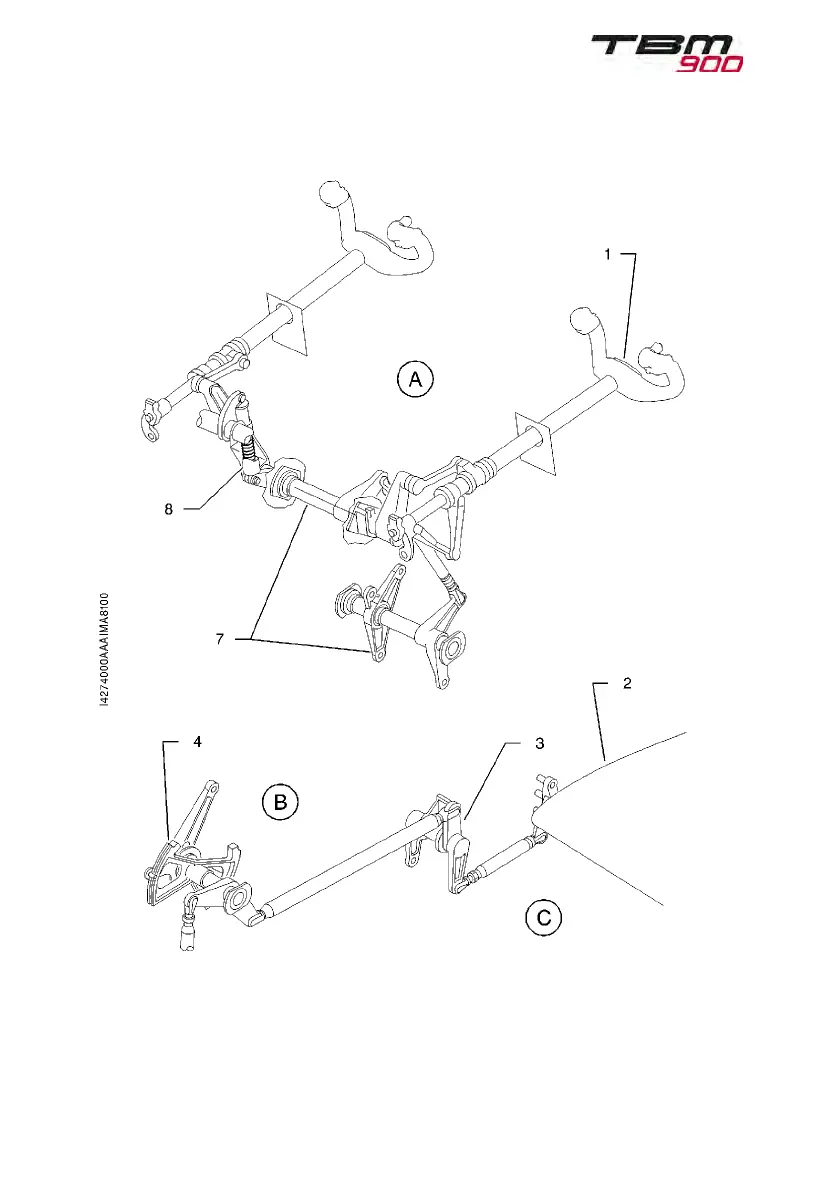 TBM 900

1

A

8

7

I4274000AAAIMA8100

2

4

3

B

C