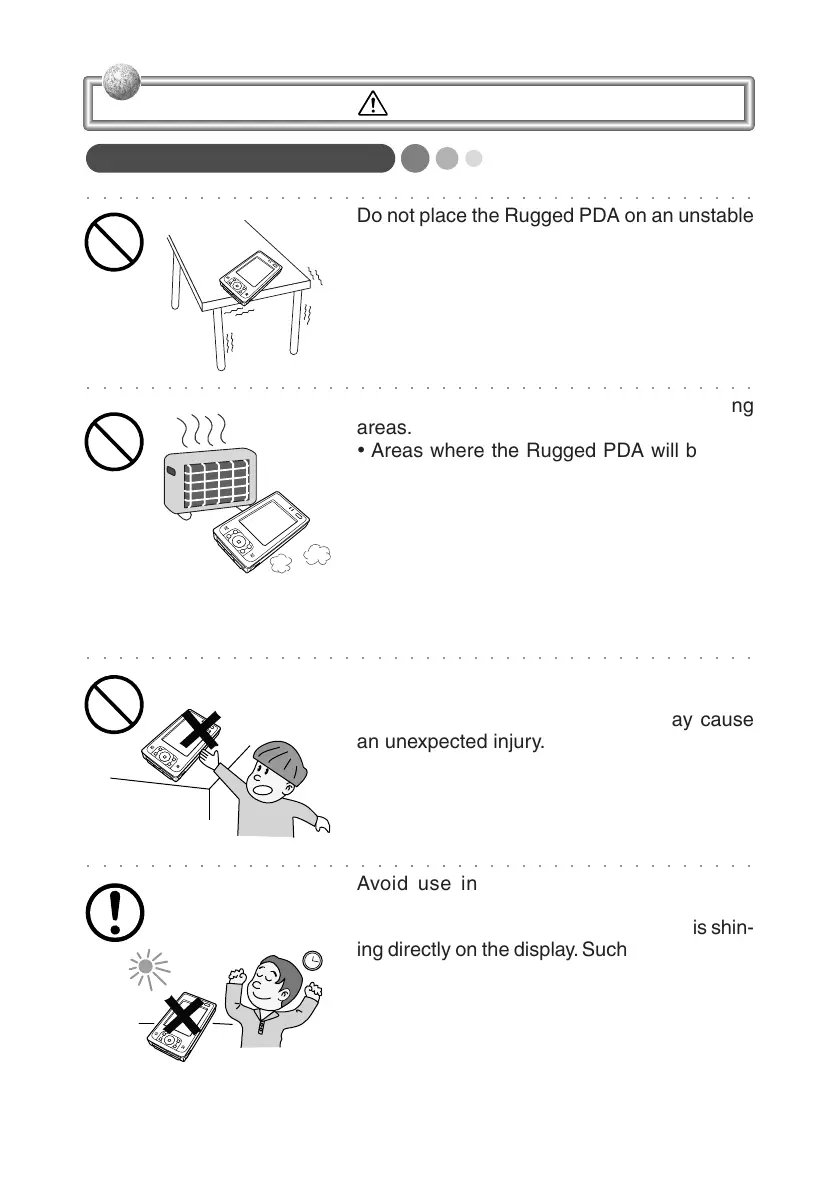 Do not place the Rugged PDA on an unstable

ng areas.

• Areas where the Rugged PDA will b

ay cause an unexpected injury.

Avoid use in

is shining directly on the display. Such