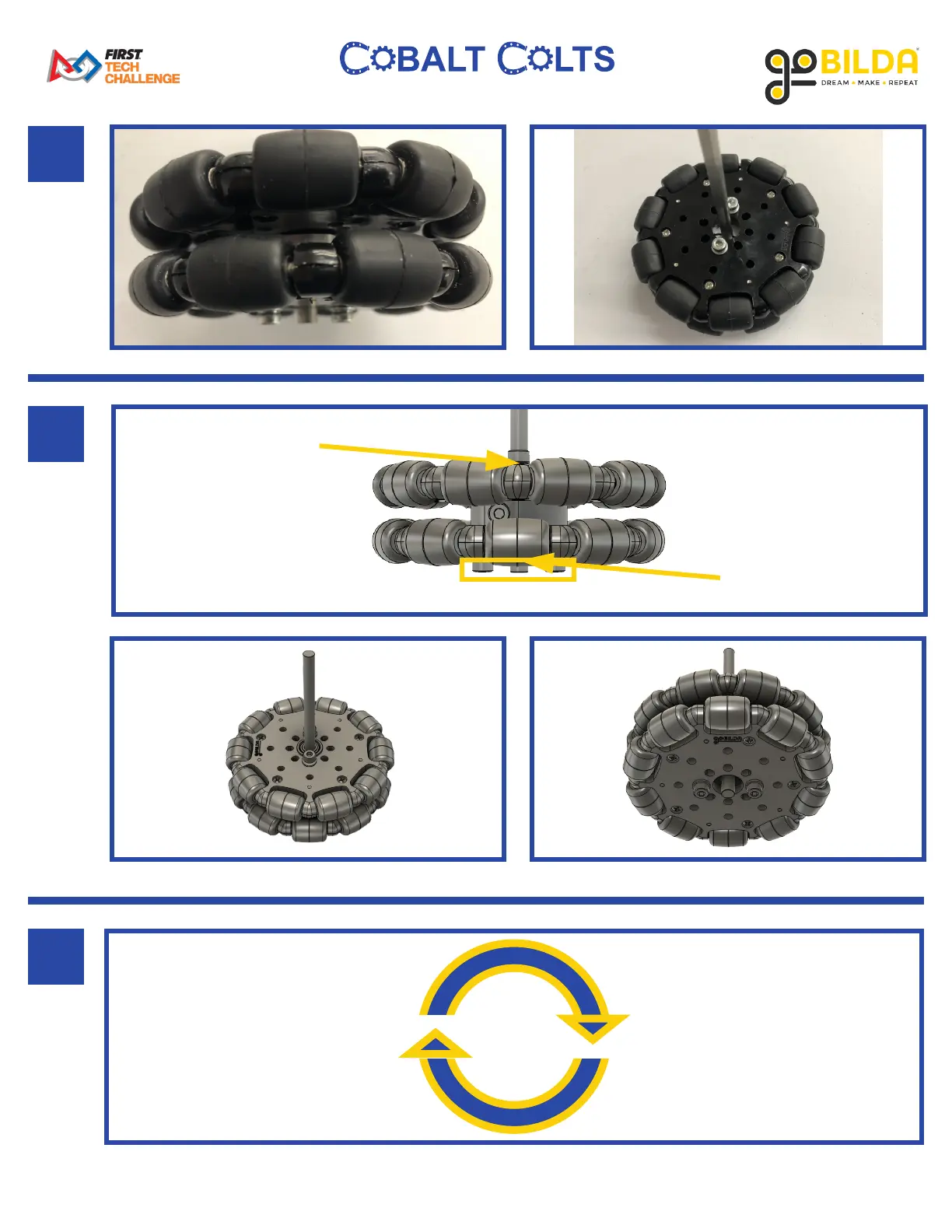 FIRST TECH CHALLENGE

COBALT COLTS

goBILDA DREAM • MAKE • REPEAT