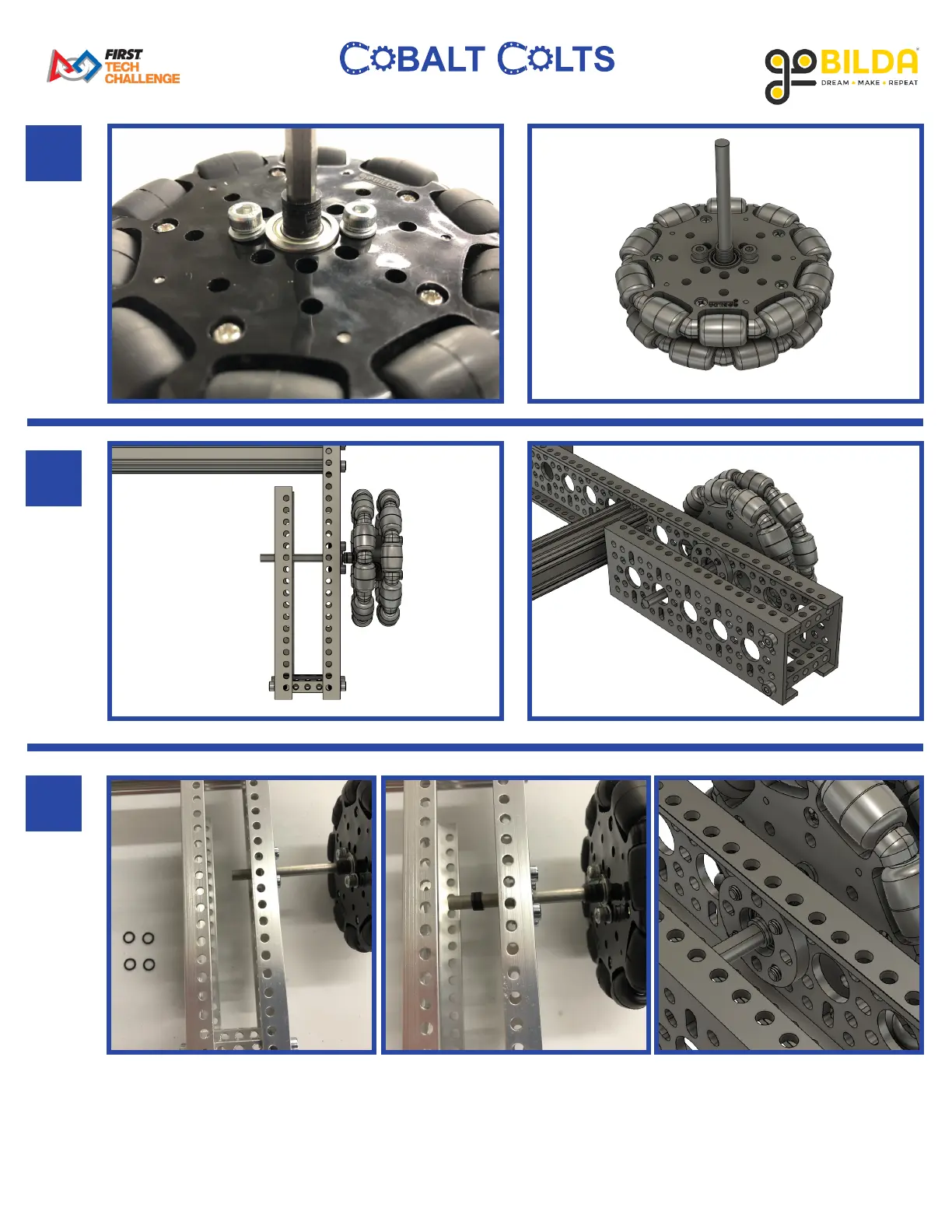 FIRST TECH CHALLENGE

COBALT COLTS

goBILDA DREAM • MAKE • REPEAT