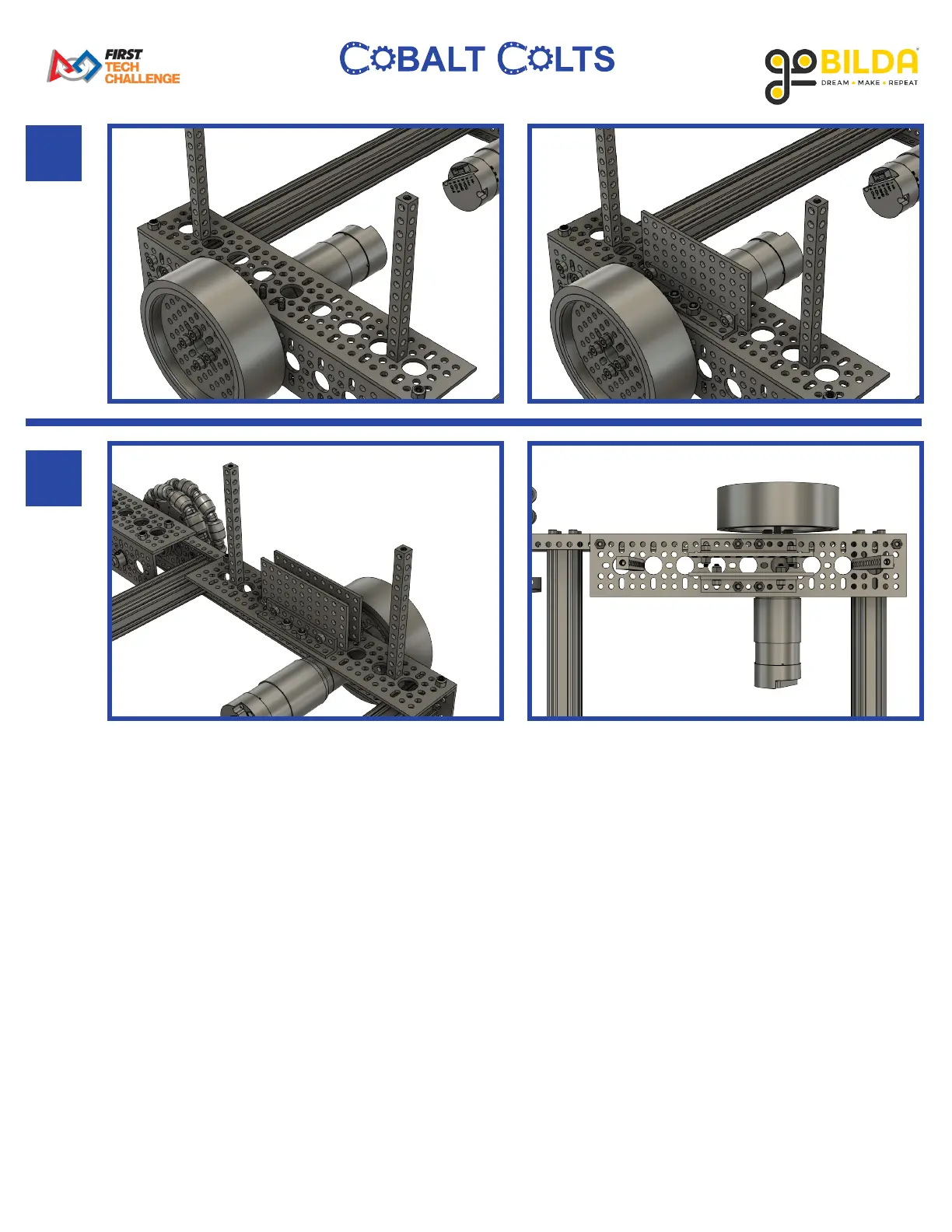 FIRST TECH CHALLENGE

COBALT COLTS

goBILDA DREAM • MAKE • REPEAT