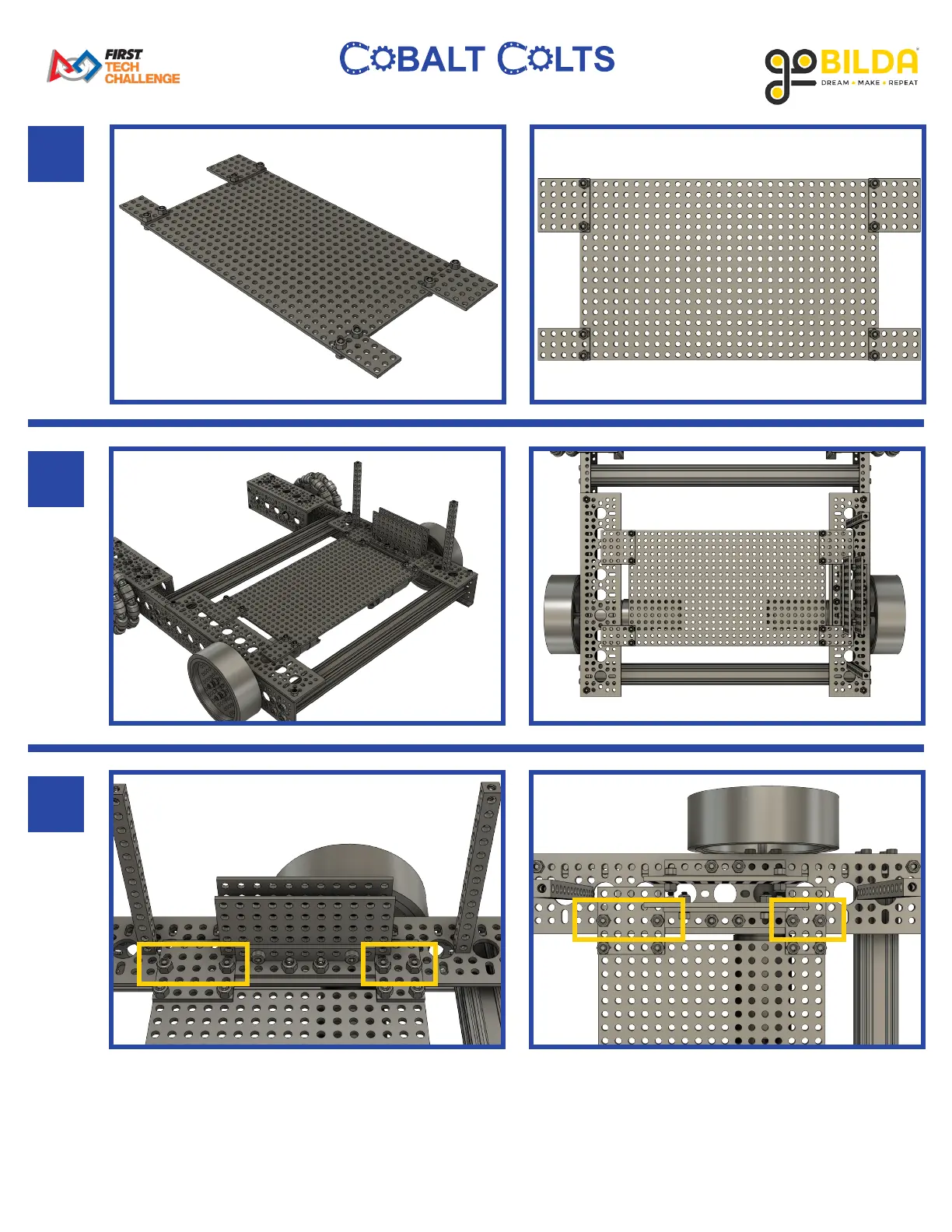 FIRST TECH CHALLENGE

COBALT COLTS

goBILDA DREAM • MAKE • REPEAT