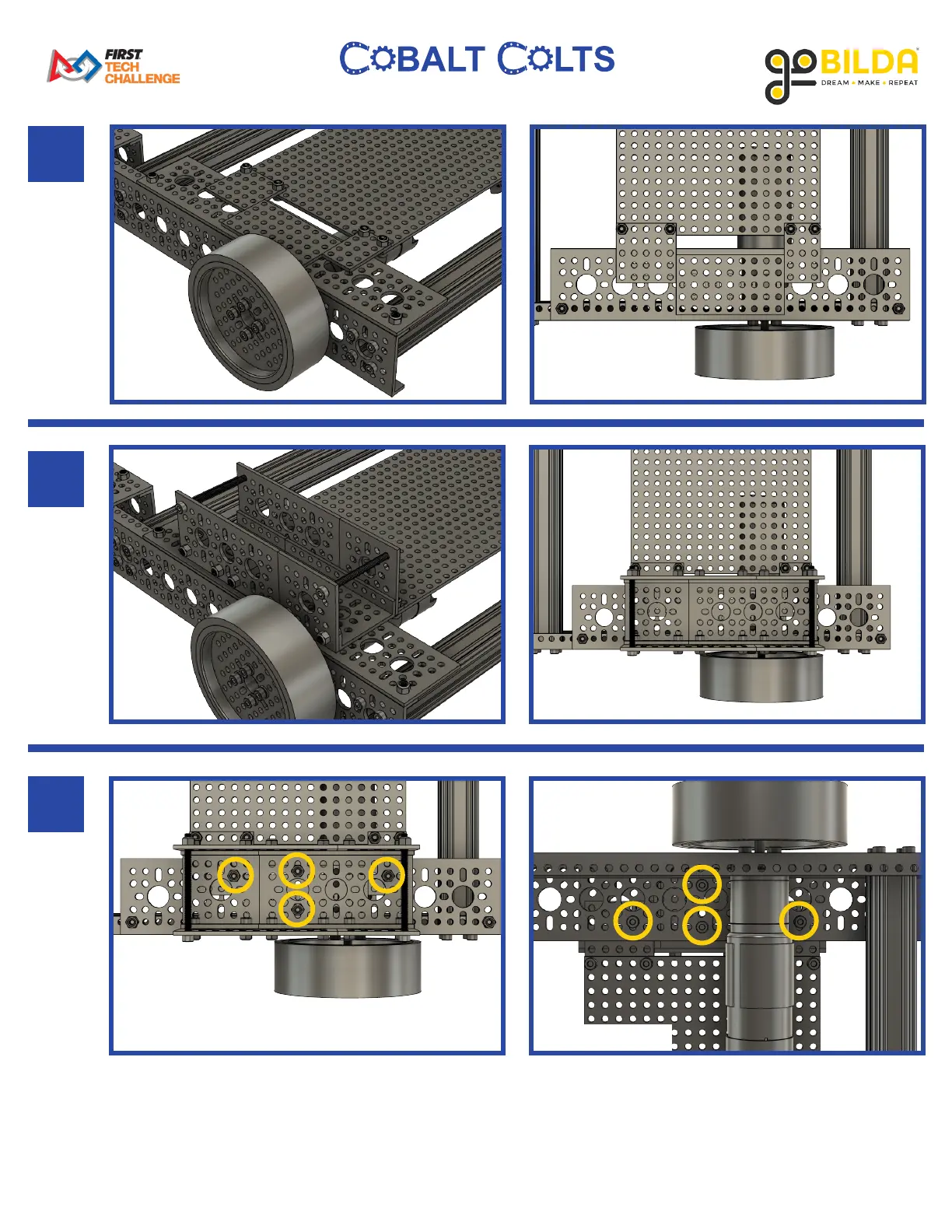 FIRST
TECH
CHALLENGE

COBALT COLTS

goBILDA
DREAM • MAKE • REPEAT