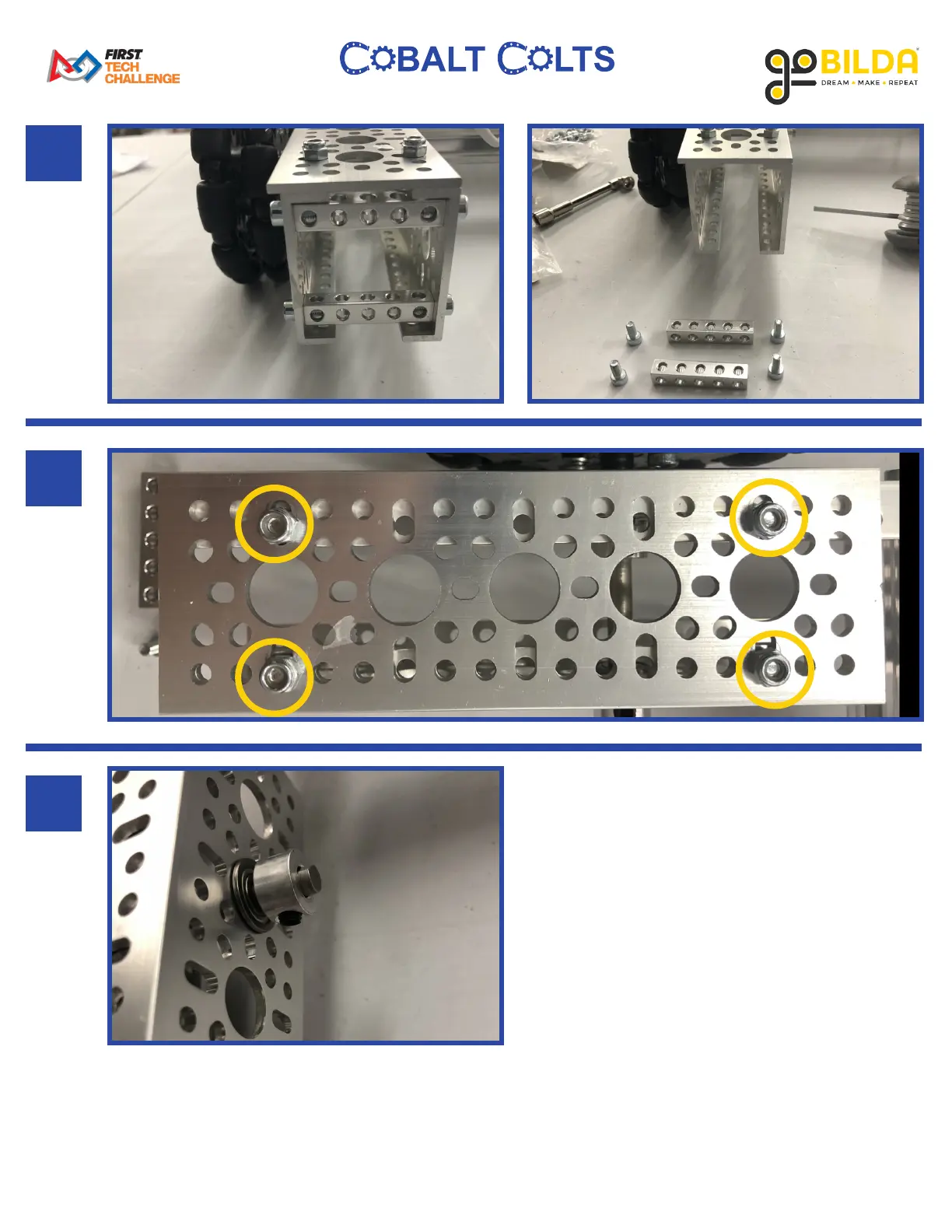 FIRST TECH CHALLENGE

COBALT COLTS

goBILDA
DREAM • MAKE • REPEAT