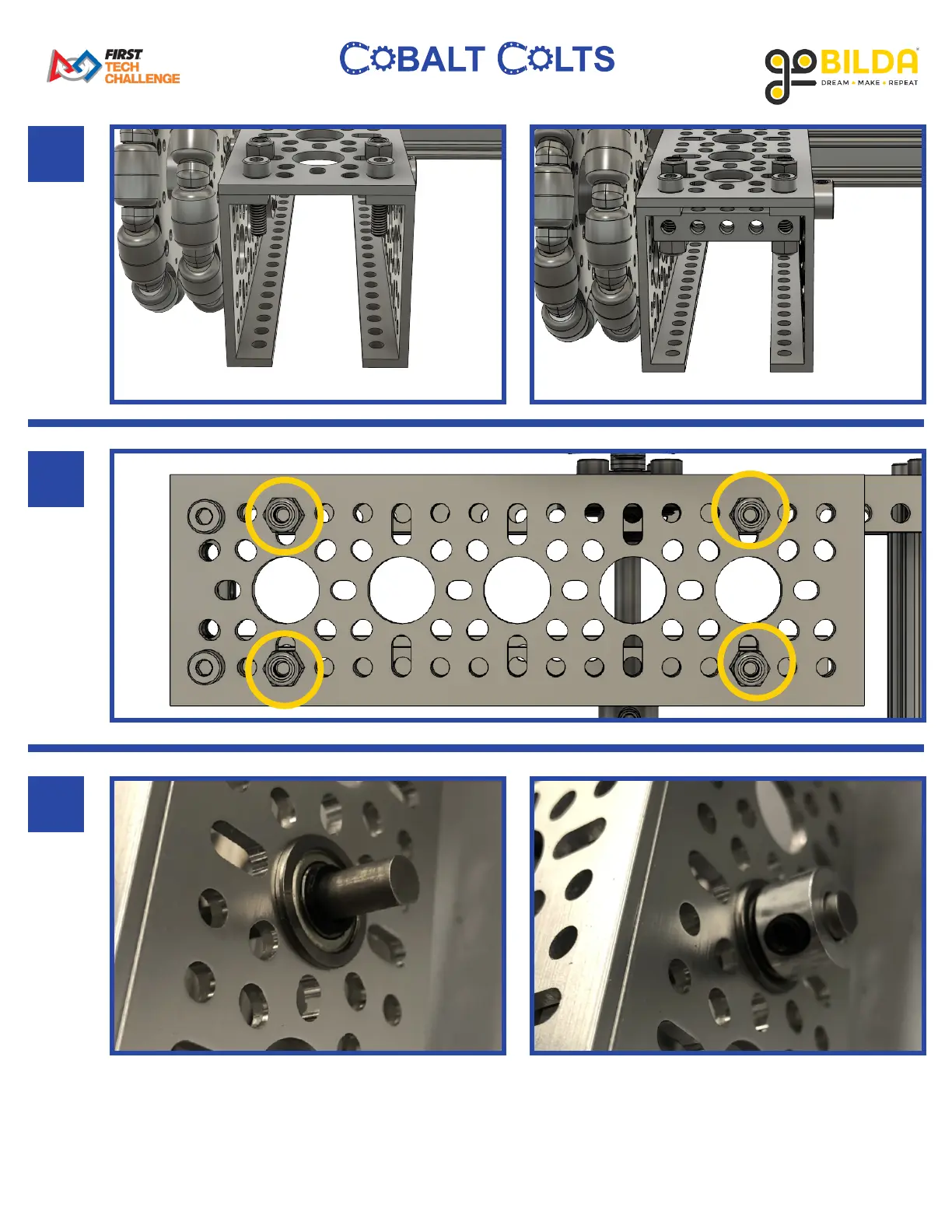 FIRST TECH CHALLENGE

COBALT COLTS

goBILDA
DREAM • MAKE • REPEAT