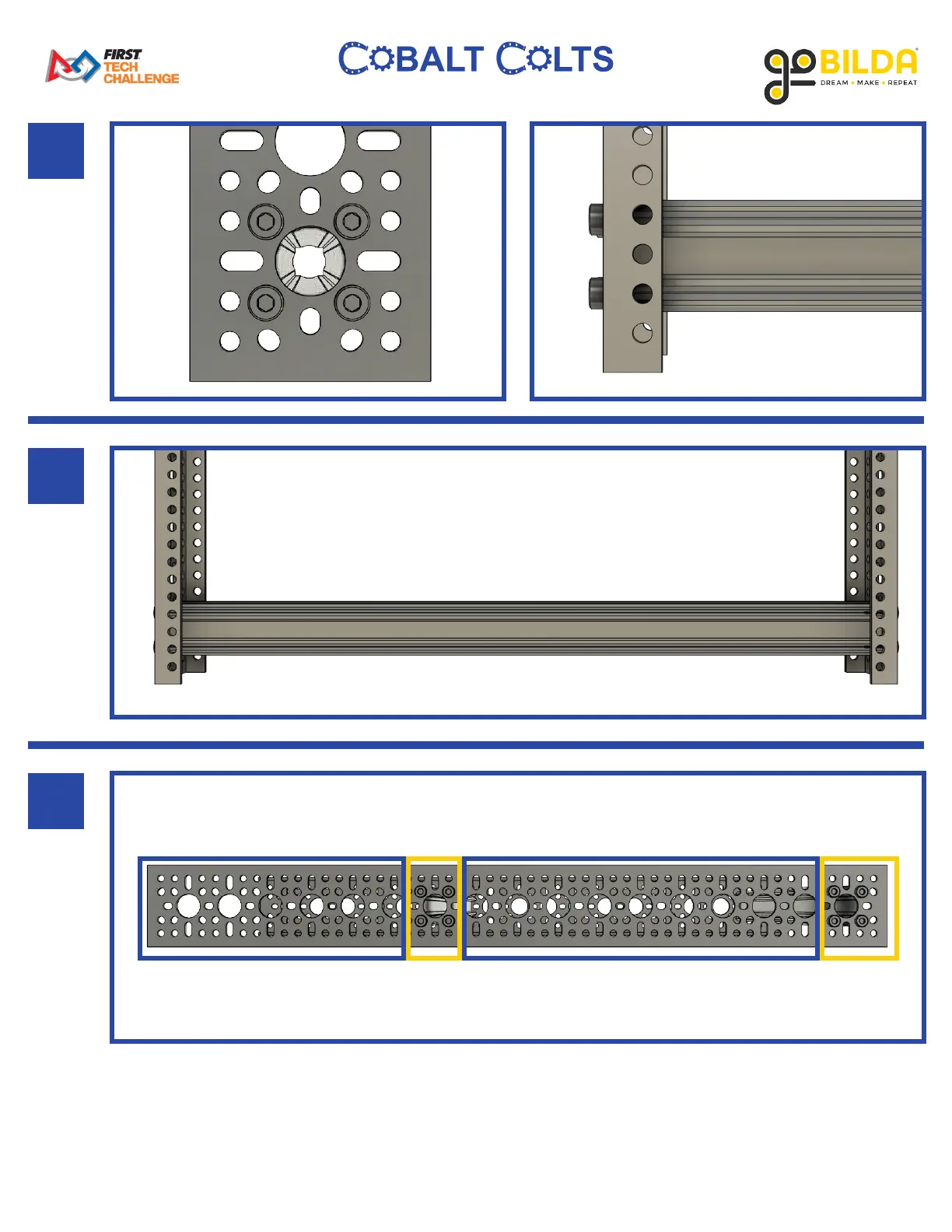 FIRST TECH CHALLENGE

COBALT COLTS

goBILDA DREAM • MAKE • REPEAT