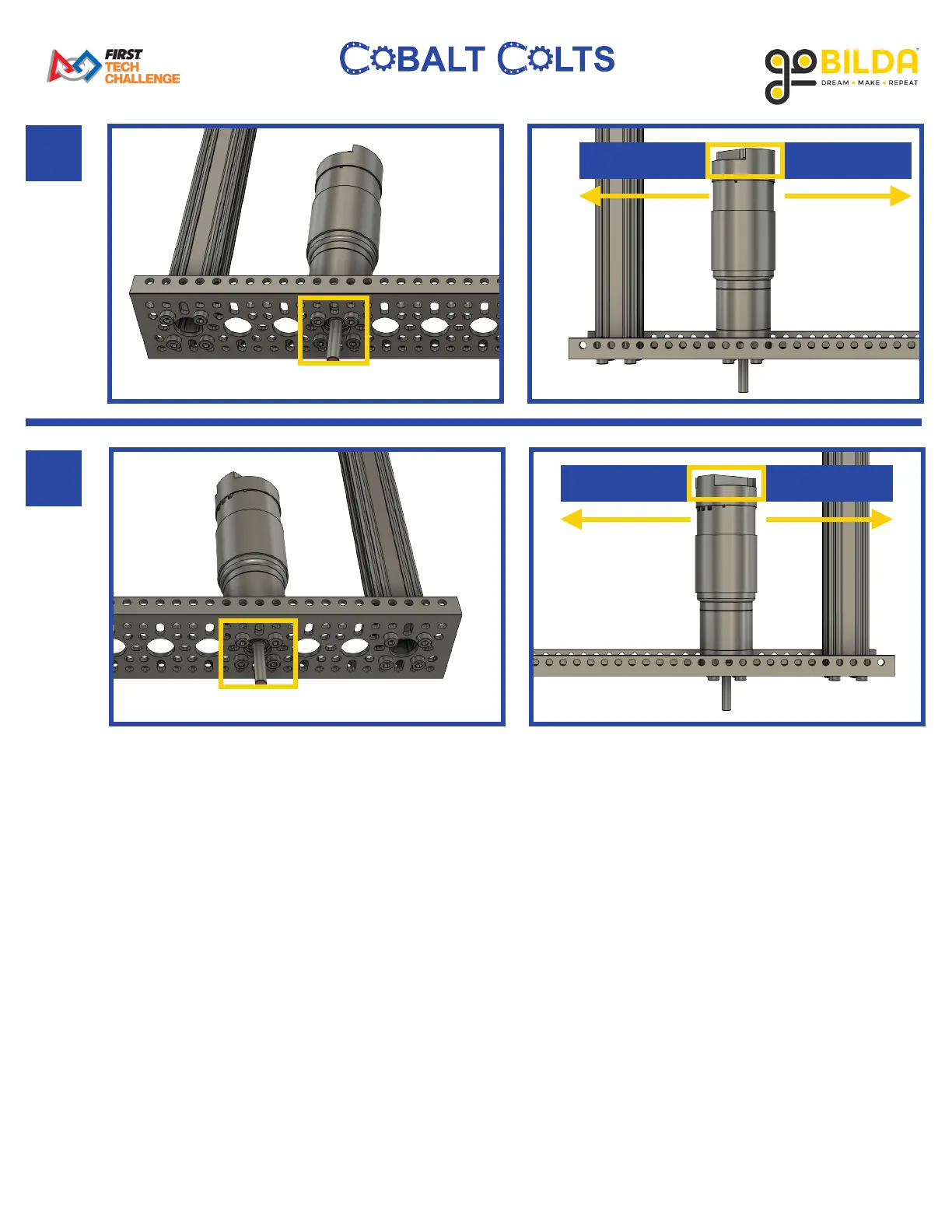 FIRST TECH CHALLENGE

COBALT COLTS

goBILDA DREAM • MAKE • REPEAT