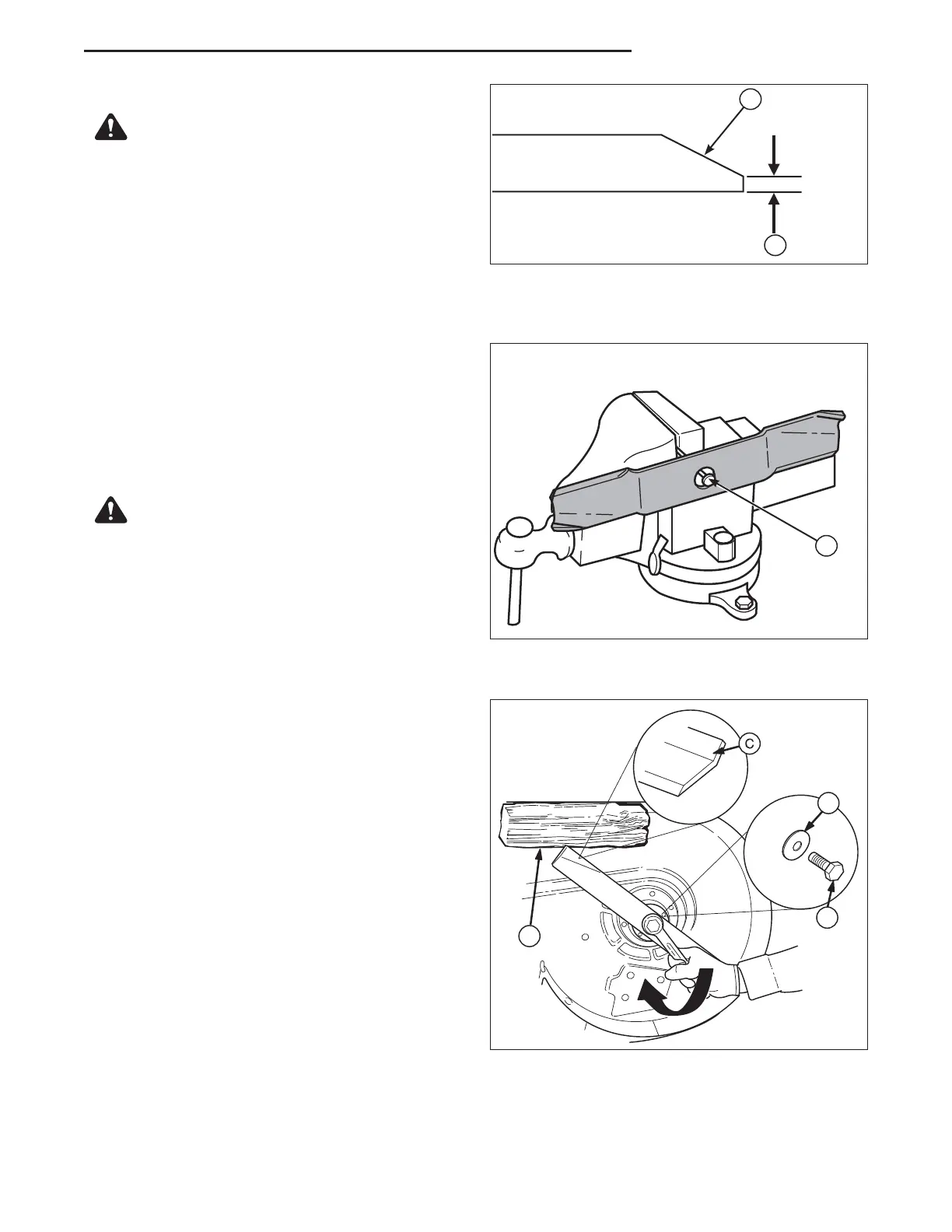 C