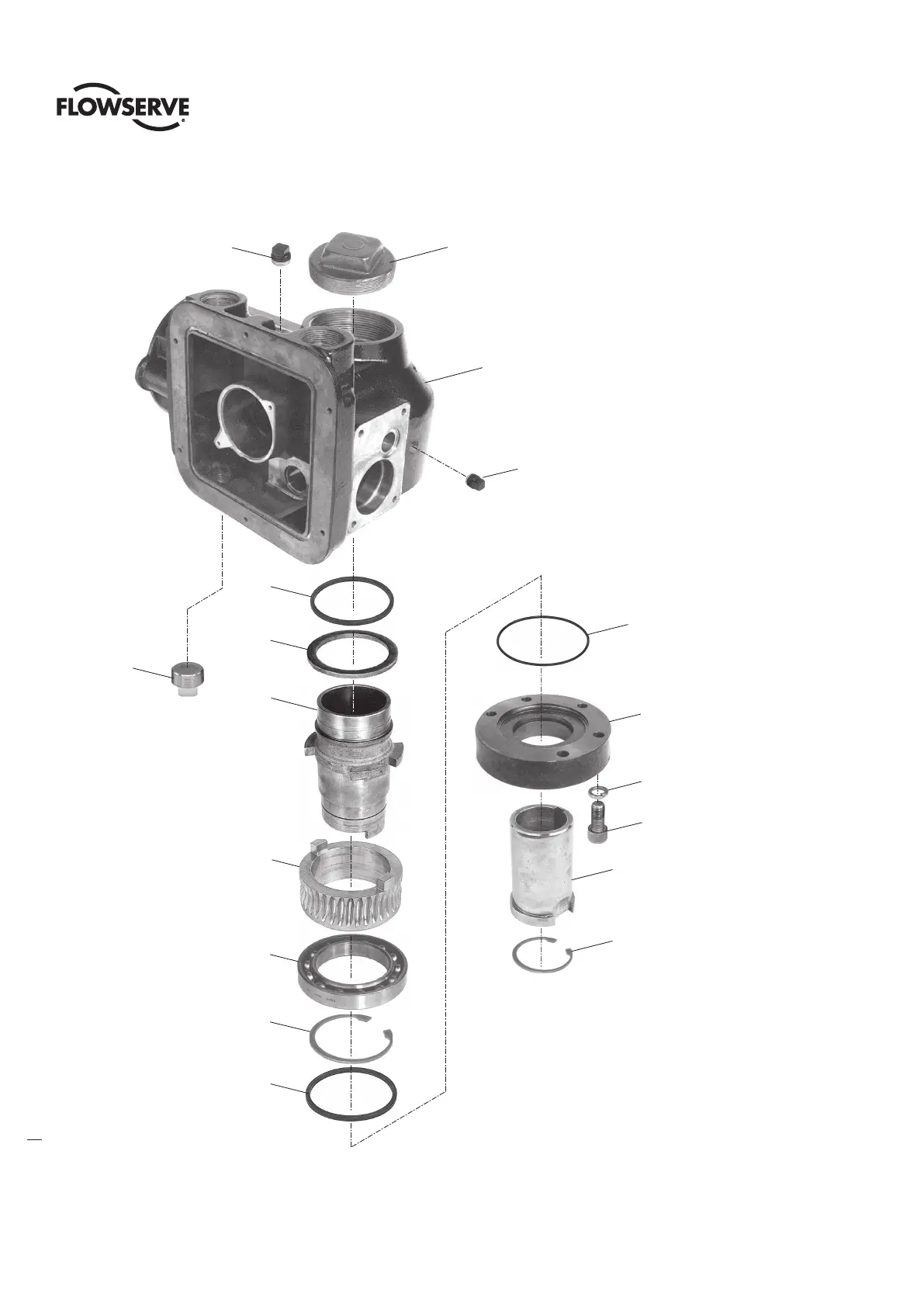 FLOWSERVE