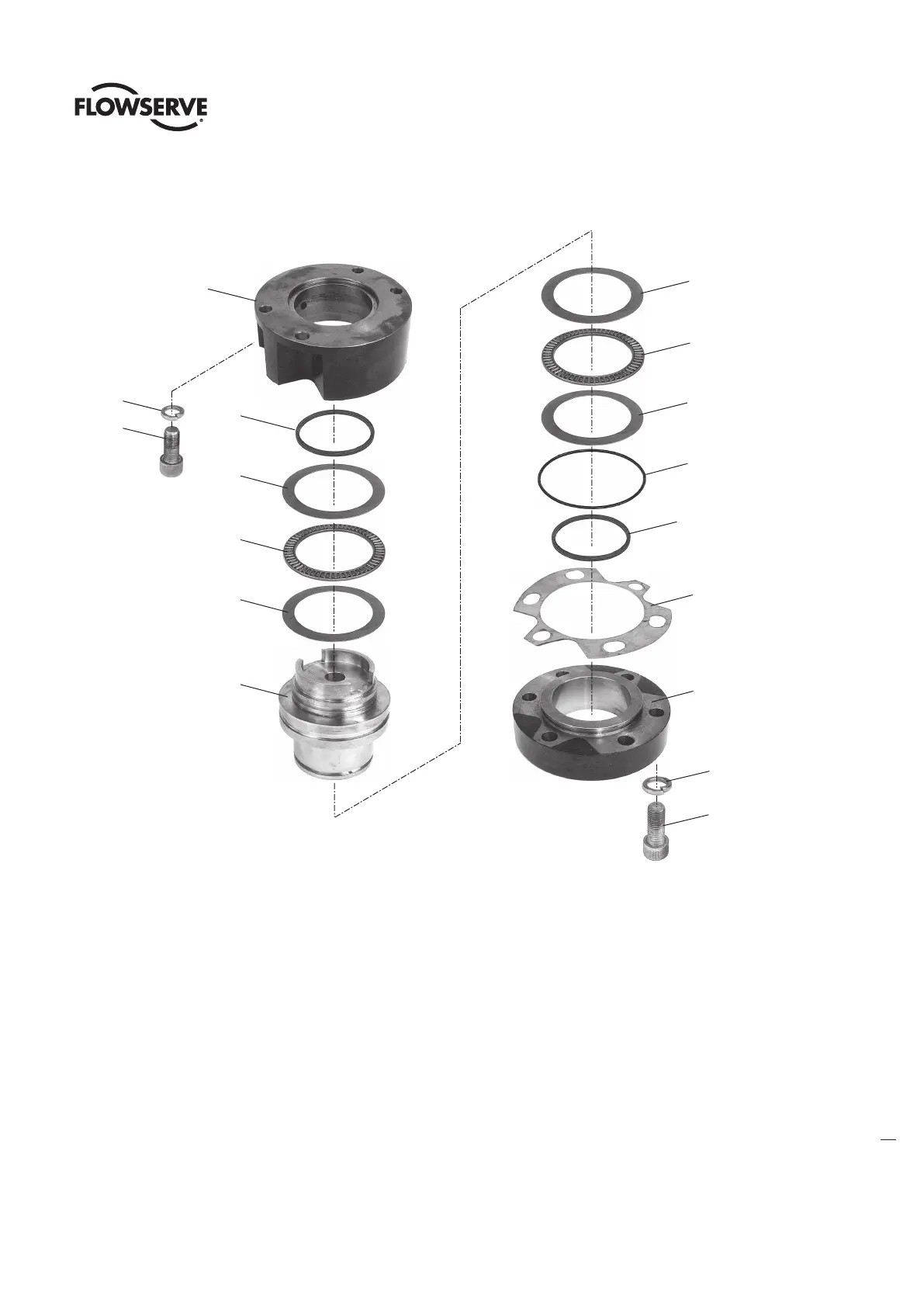 FLOWSERVE