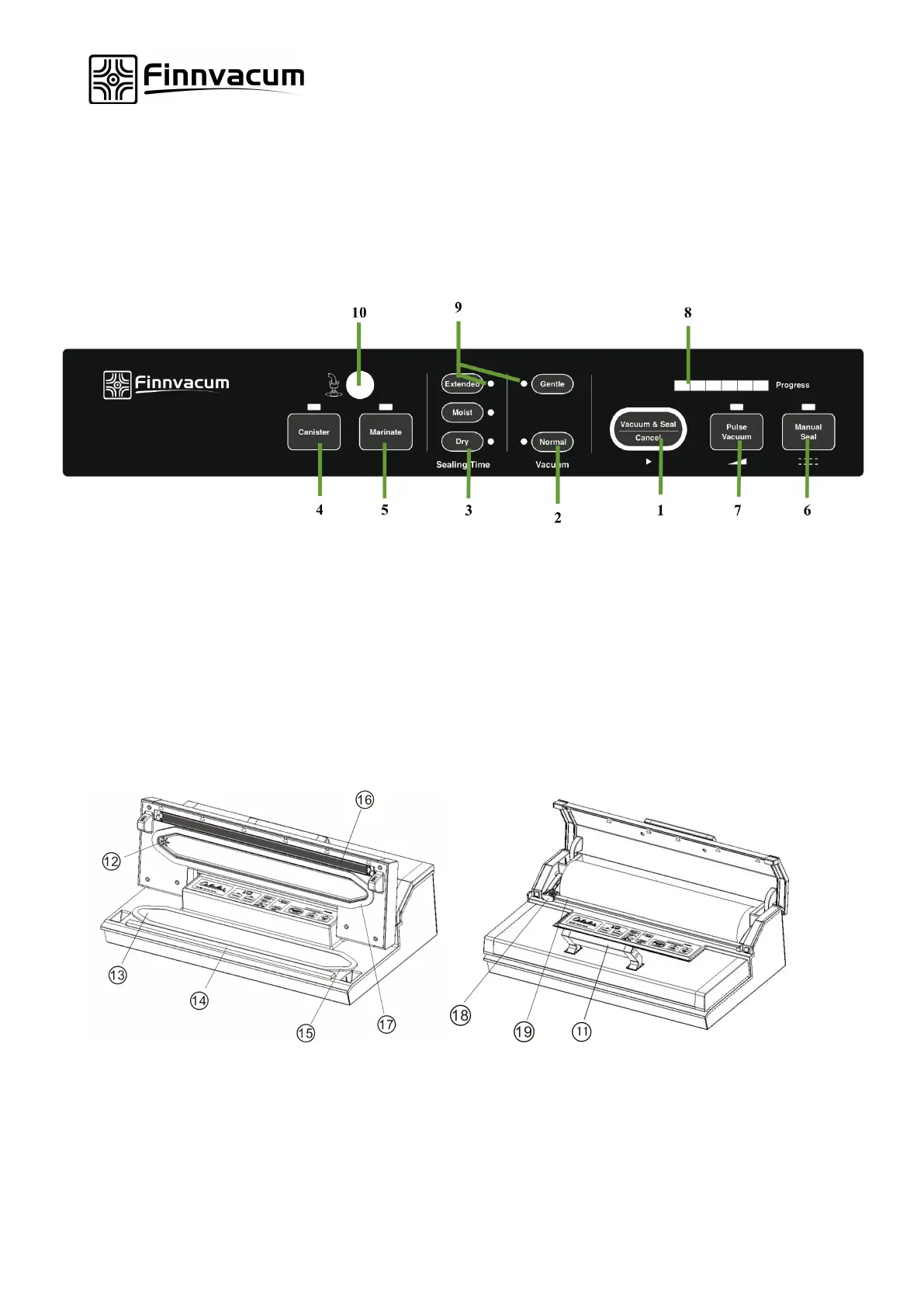 Finnvacum

10
9
8

Finnvacum

Canister
Marinate
Extended
Moist
Dry
Sealing Time
Gentle
Normal
Vacuum
Progress
Vacuum & Seal
Cancel
Pulse Vacuum
Manual Seal

4
5
3
2
1
7
6

⑯
⑫
⑬
⑭
⑮
⑰
⑱
⑲
⑪