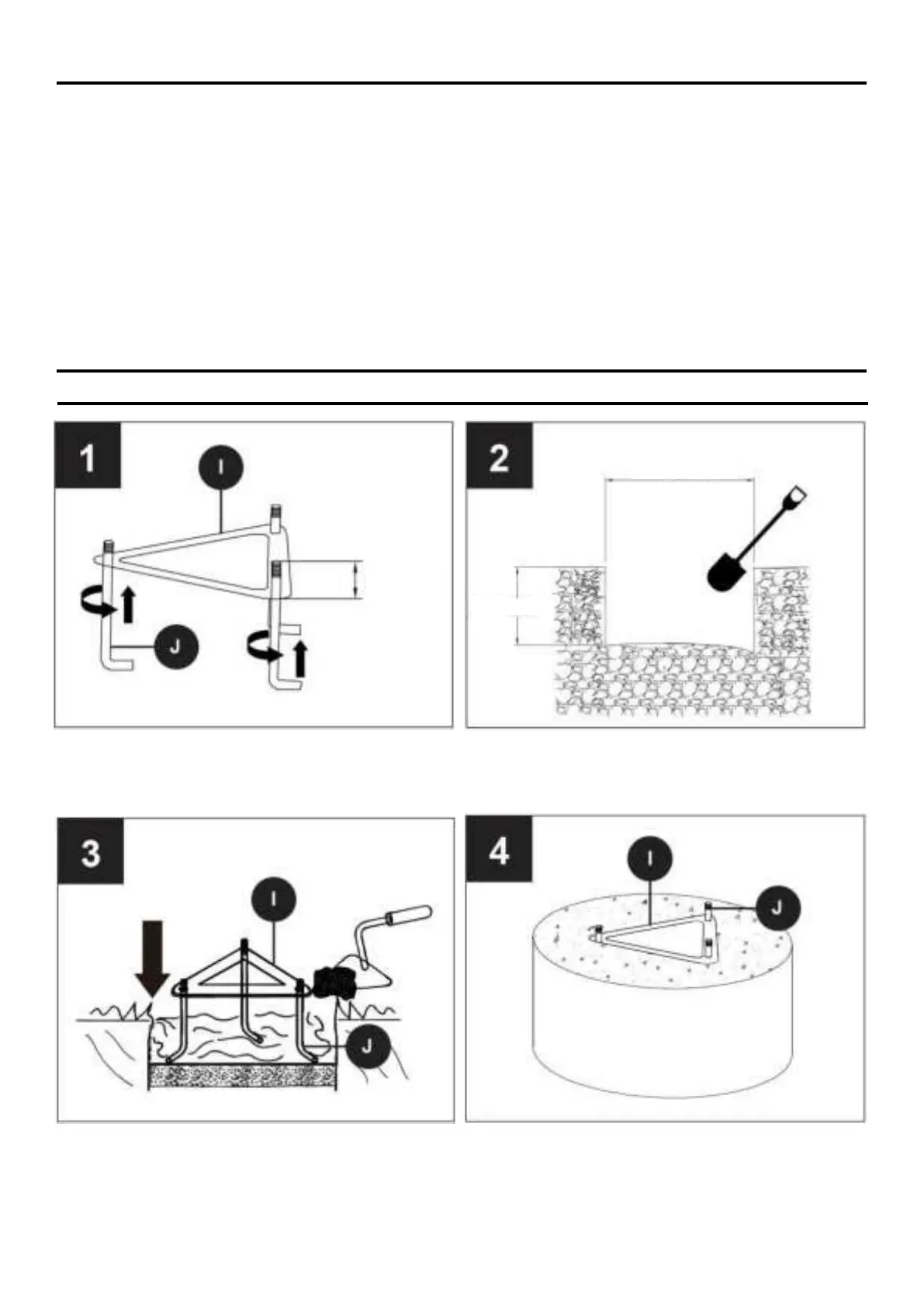 1

I

J

2

3

I

J

4

I

J