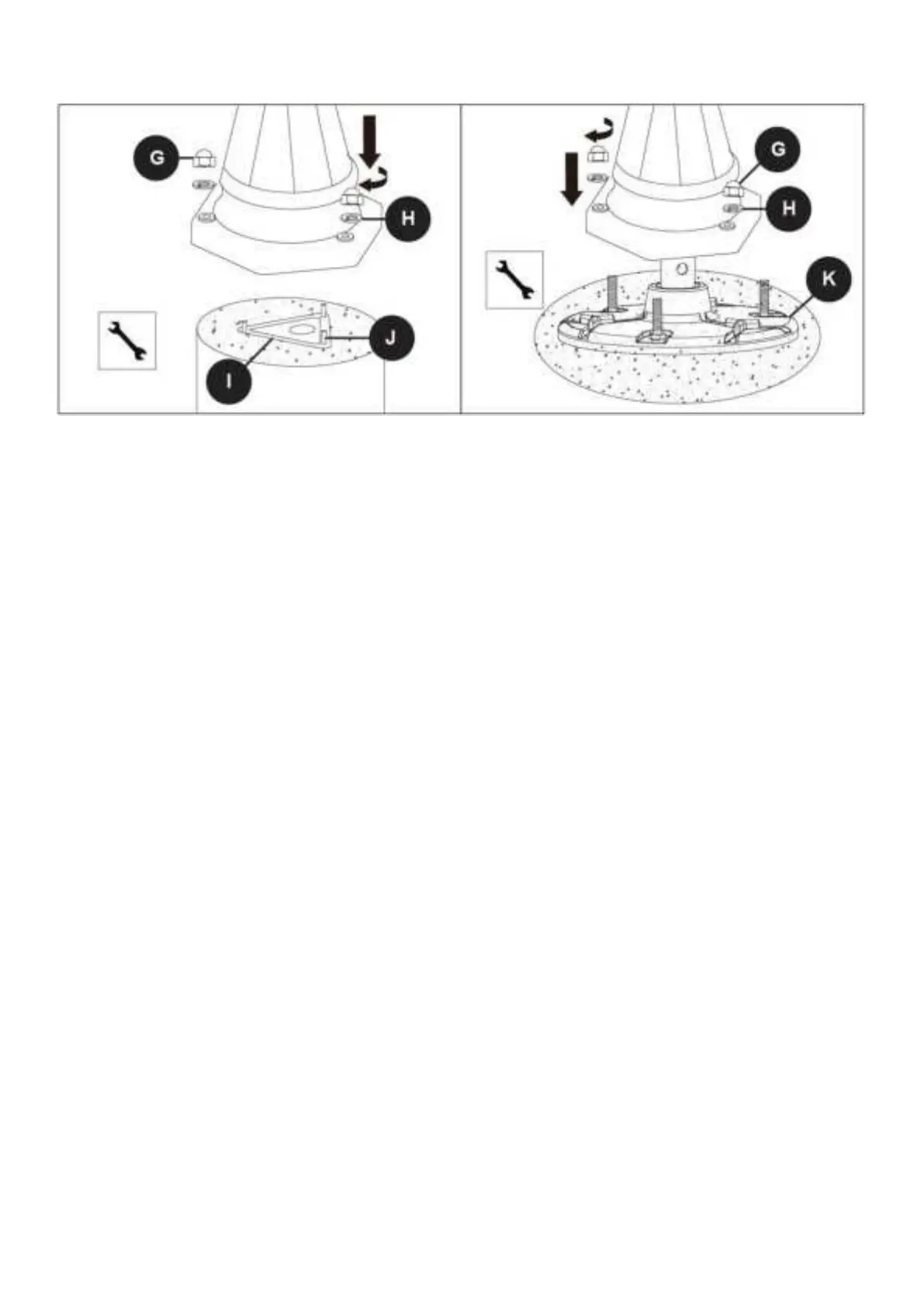 G
H
J
I
G
H
K