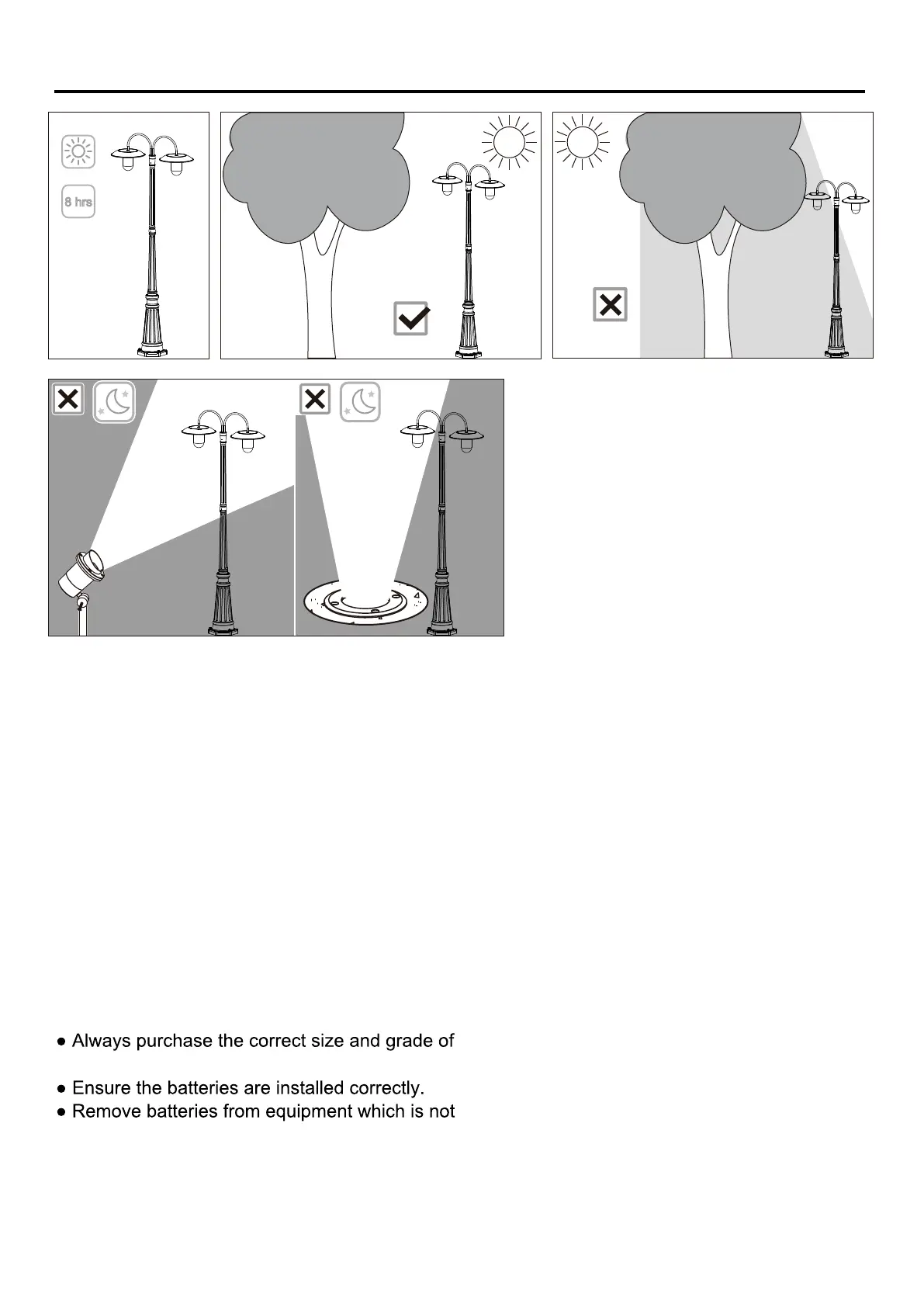 8 hrs

● Always purchase the correct size and grade of

● Ensure the batteries are installed correctly.
● Remove batteries from equipment which is not