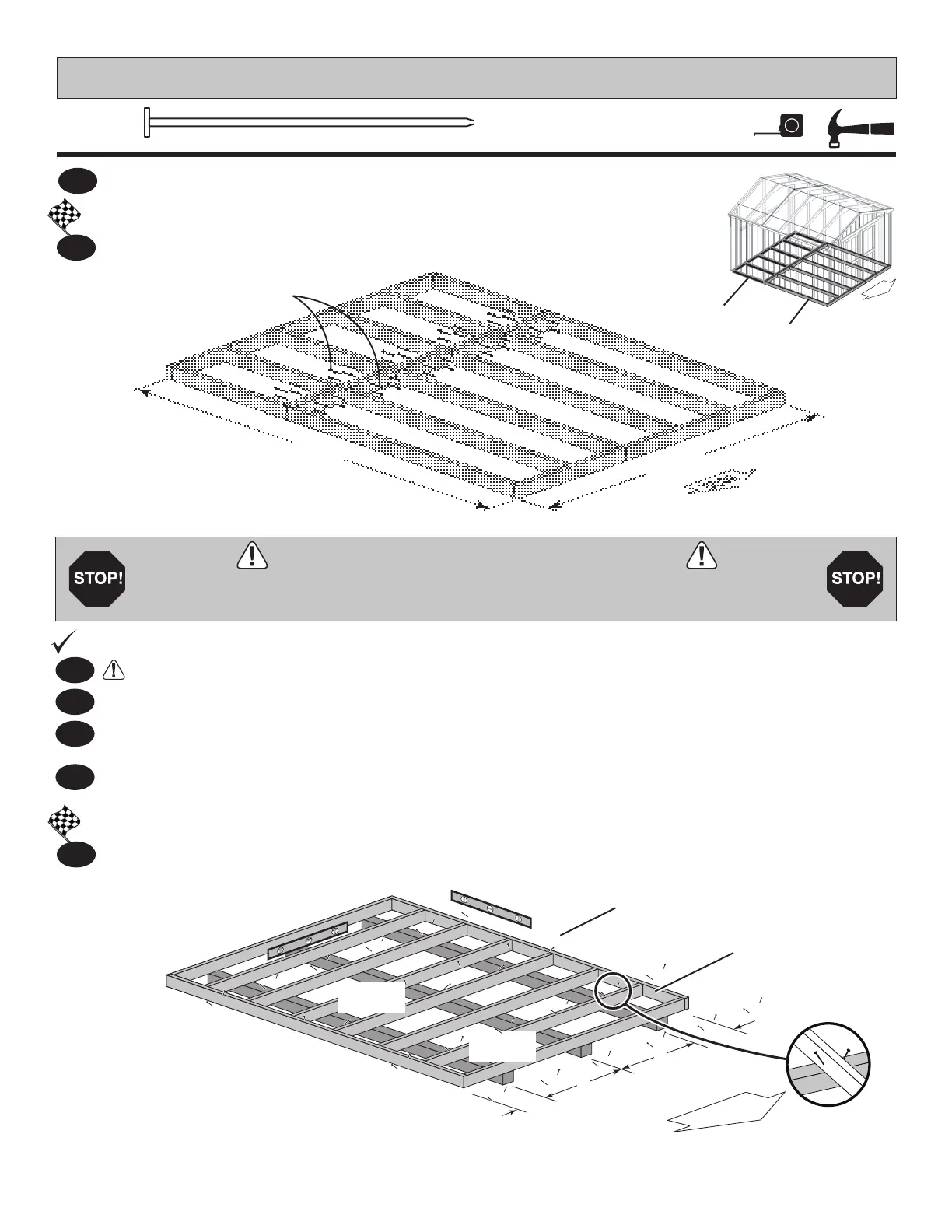 STOP!

STOP!