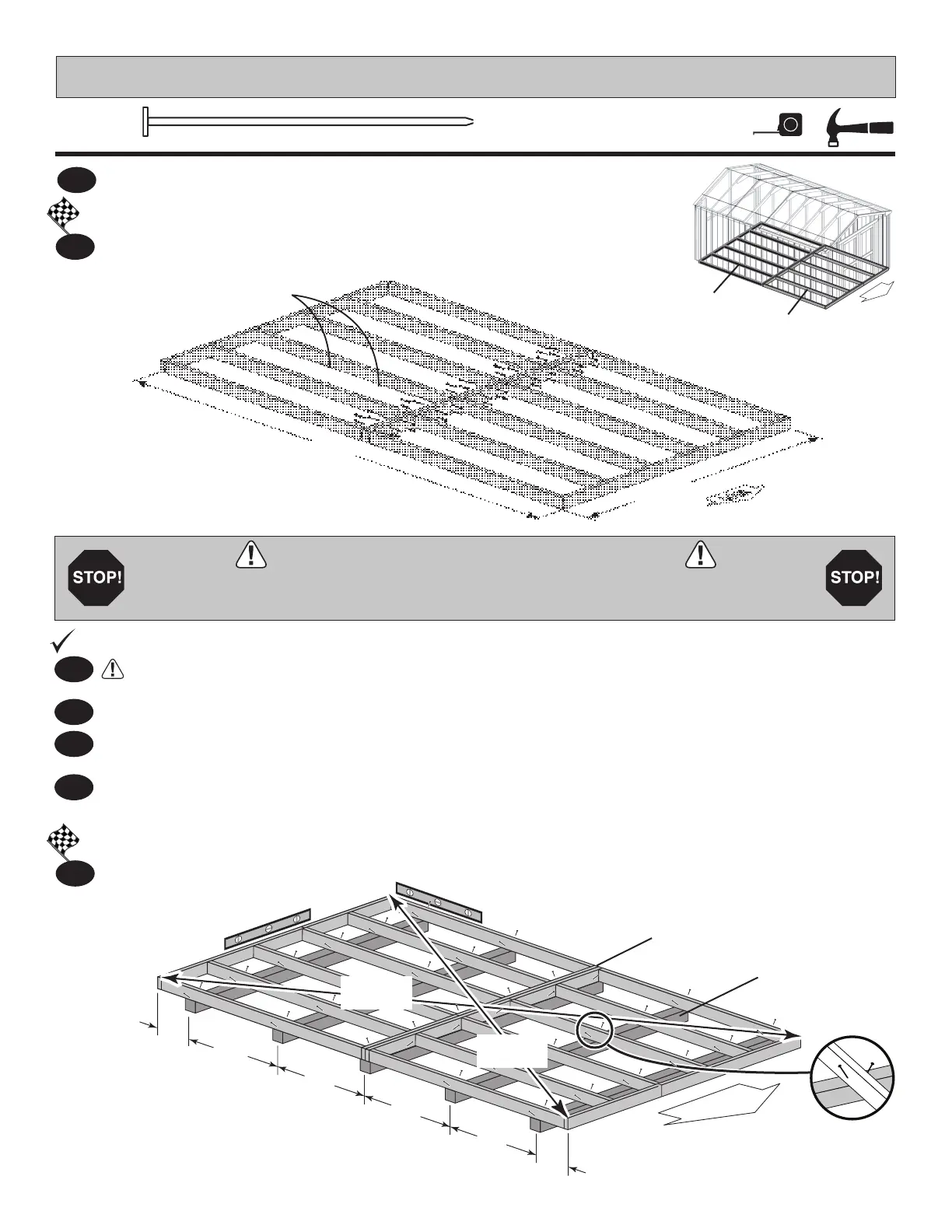 STOP!

STOP!