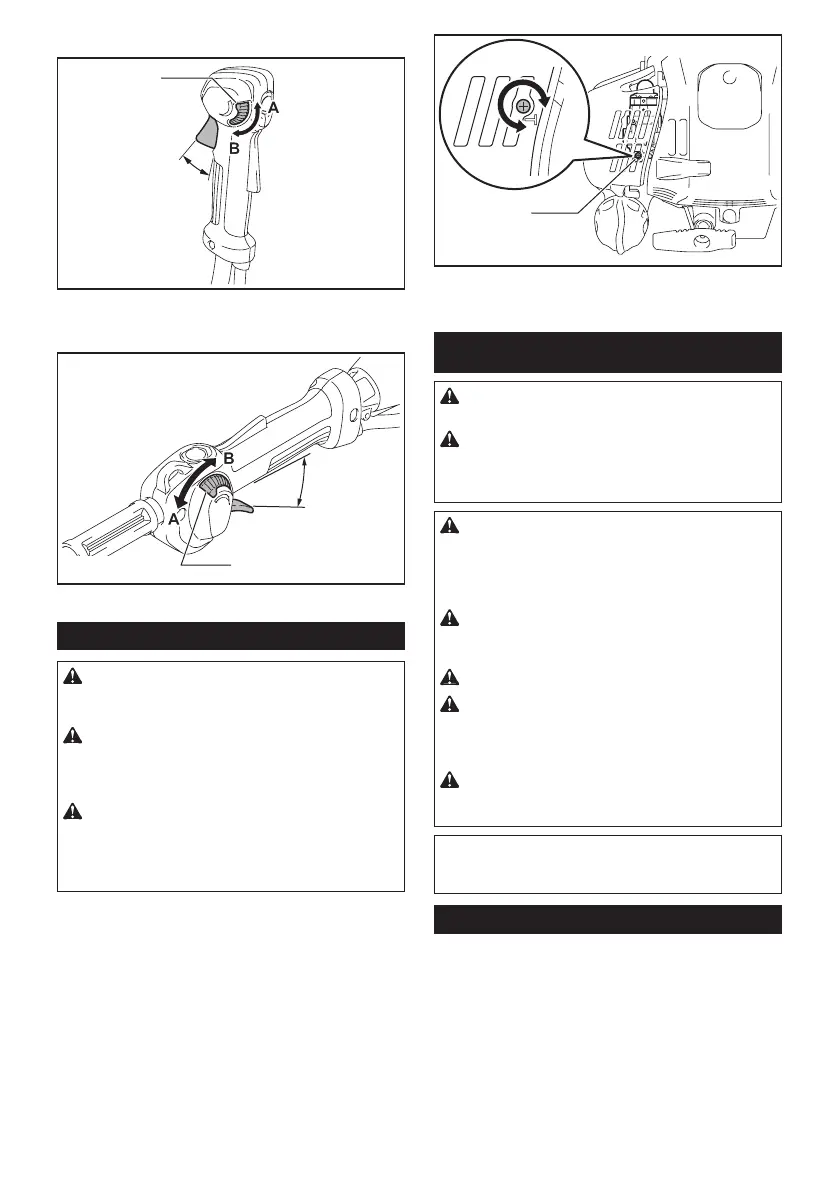 A

B

B

A