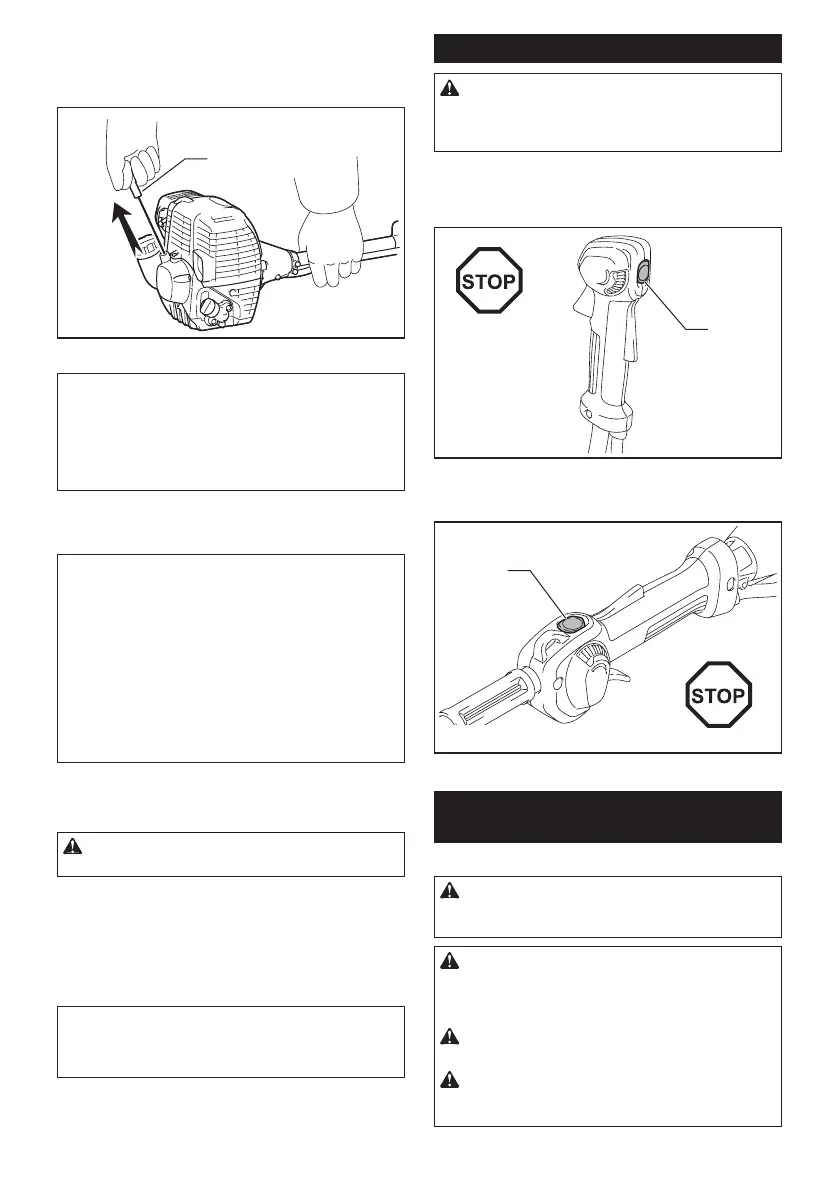 STOP

STOP