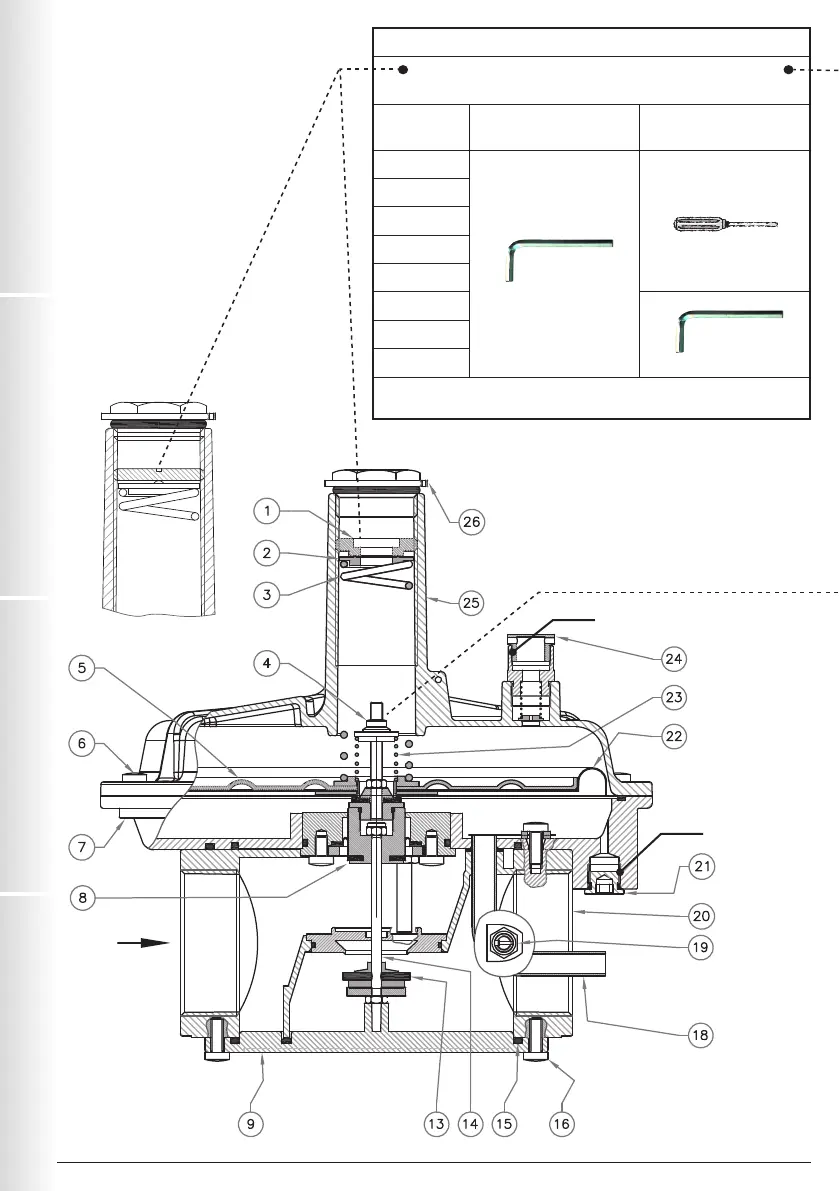 1
2
3
4
5
6
7
8
9
13
14
15
16
18
19
20
21
22
23
24
25
26