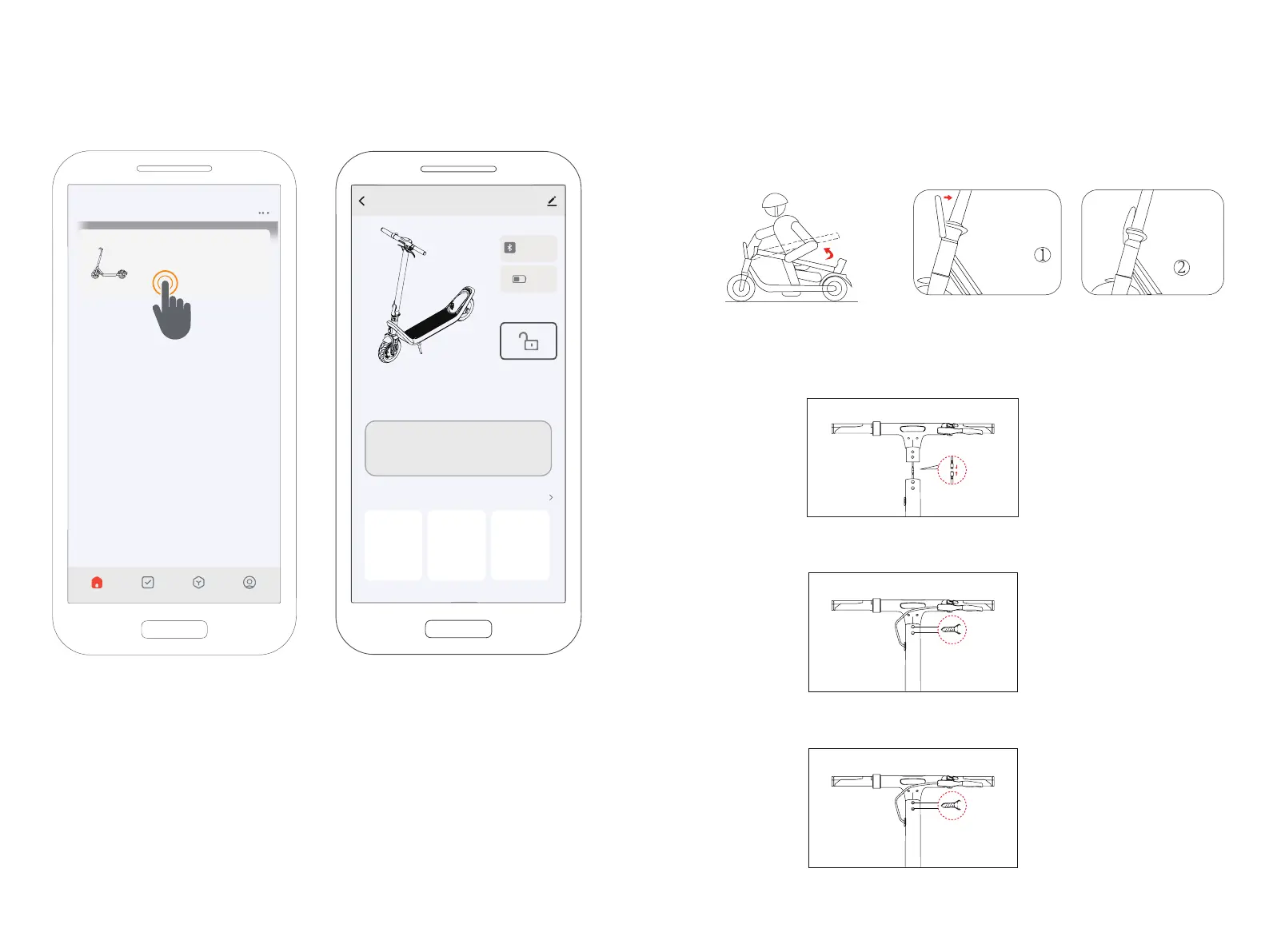 ①

②