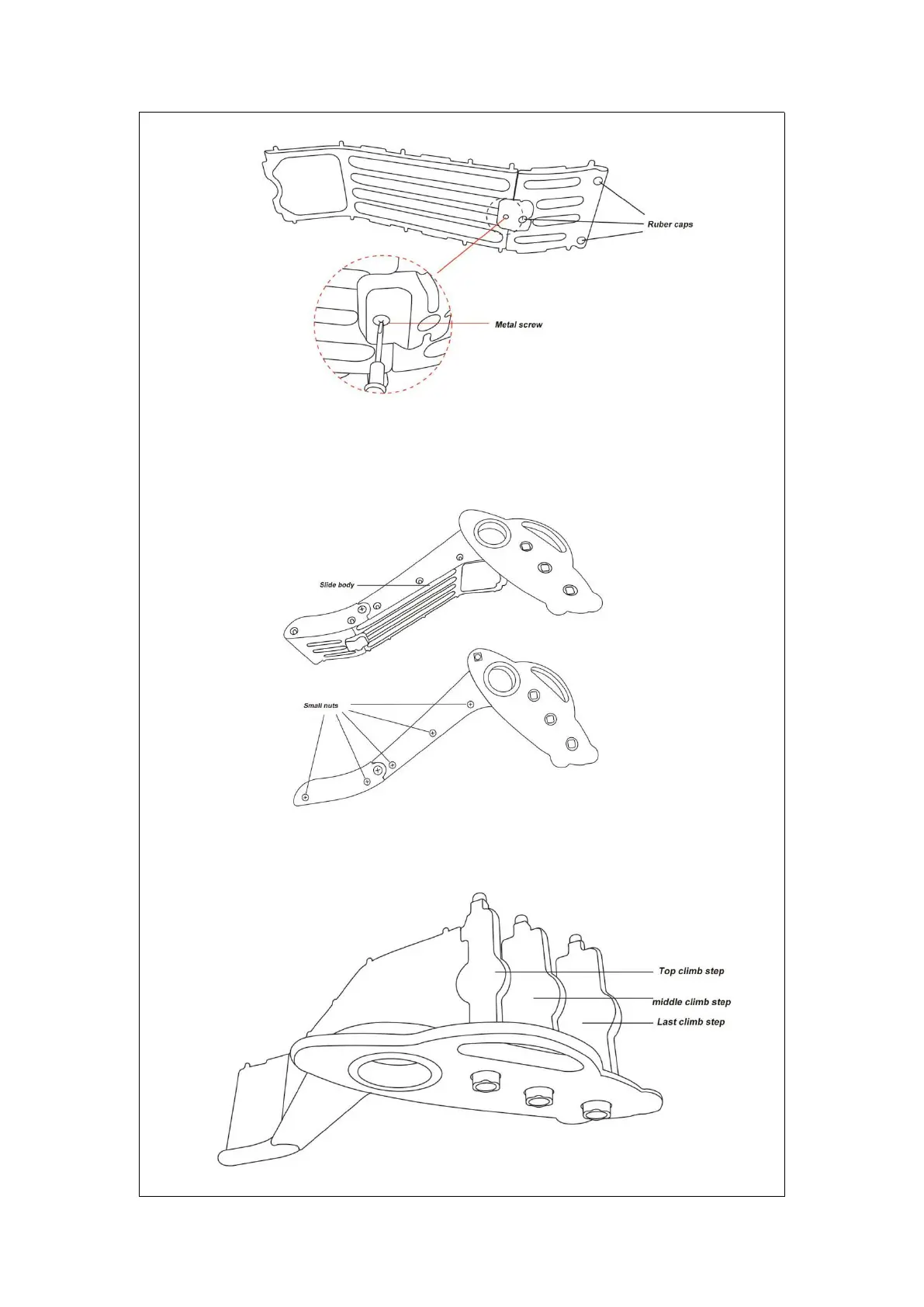 Ruber caps

Metal screw

Slide body

Small nuts

Top climb step

middle climb step

Last climb step